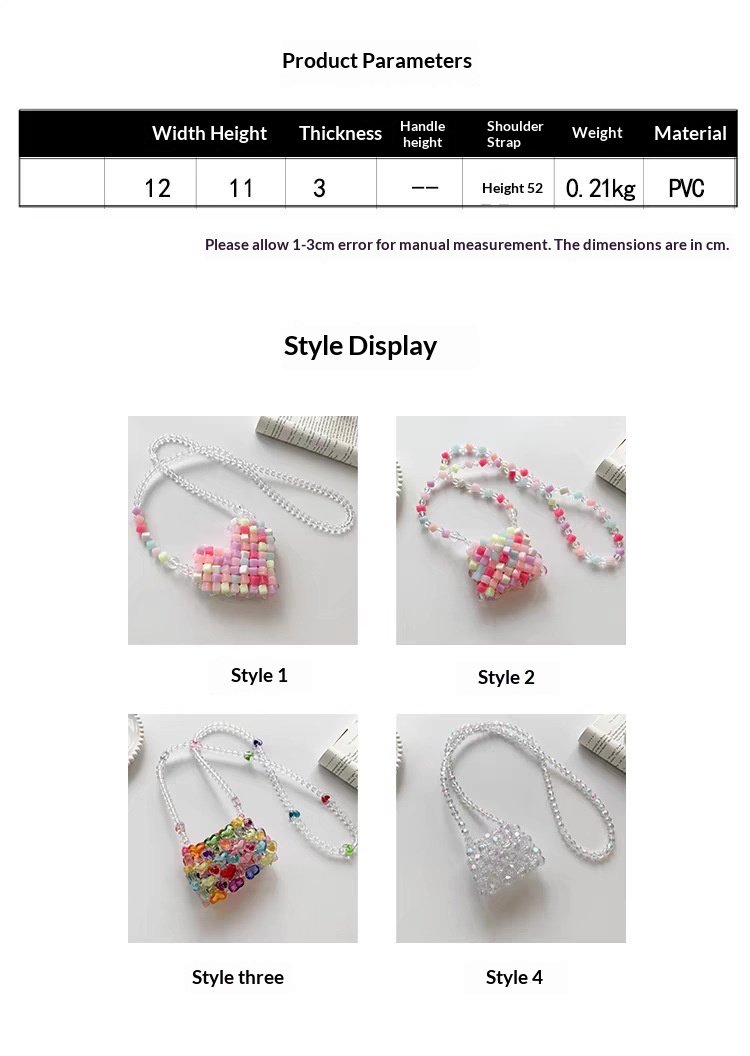 Product Parameters

| | Width | Height | Thickness | Handle height | Shoulder Strap | Weight | Material |
|---|---|---|---|---|---|---|---|
| | 12 | 11 | 3 | -- | Height 52 | 0.21kg | PVC |

Please allow 1-3cm error for manual measurement. The dimensions are in cm.

Style Display

Style 1

Style 2

Style three

Style 4