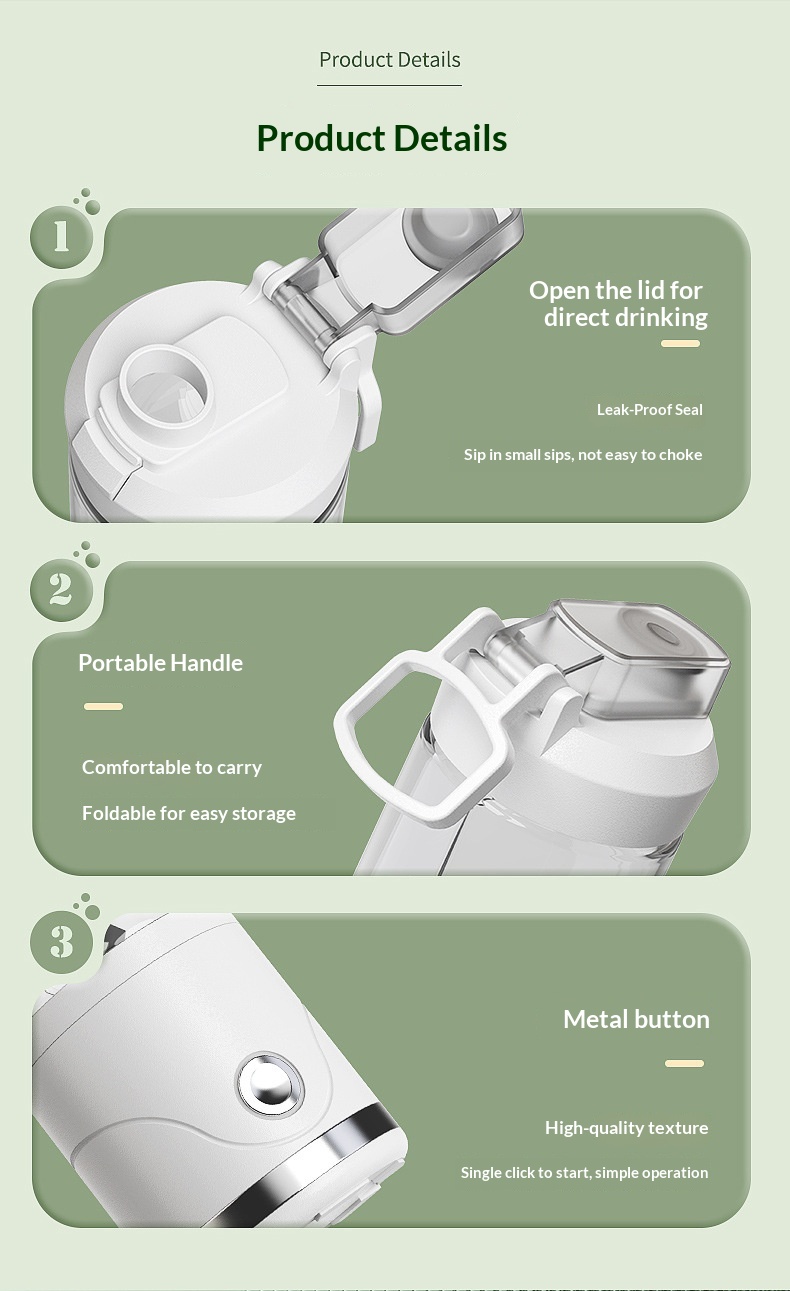 Product Details

Product Details

1

Open the lid for direct drinking

Leak-Proof Seal

Sip in small sips, not easy to choke

2

Portable Handle

Comfortable to carry

Foldable for easy storage

3

Metal button

High-quality texture

Single click to start, simple operation