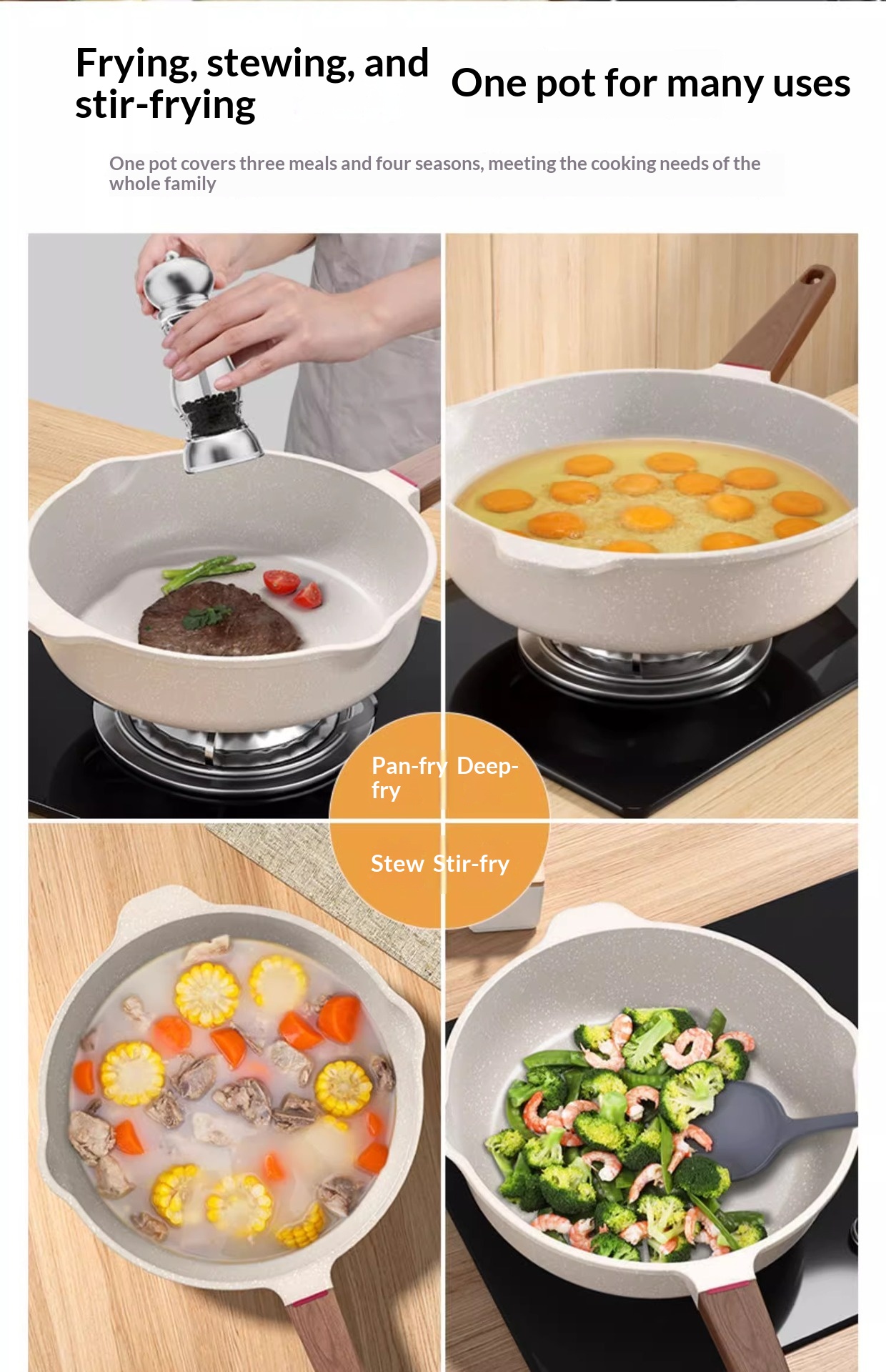 Frying, stewing, and stir-frying

One pot for many uses

One pot covers three meals and four seasons, meeting the cooking needs of the whole family

Pan-fry Deep-fry

Stew Stir-fry