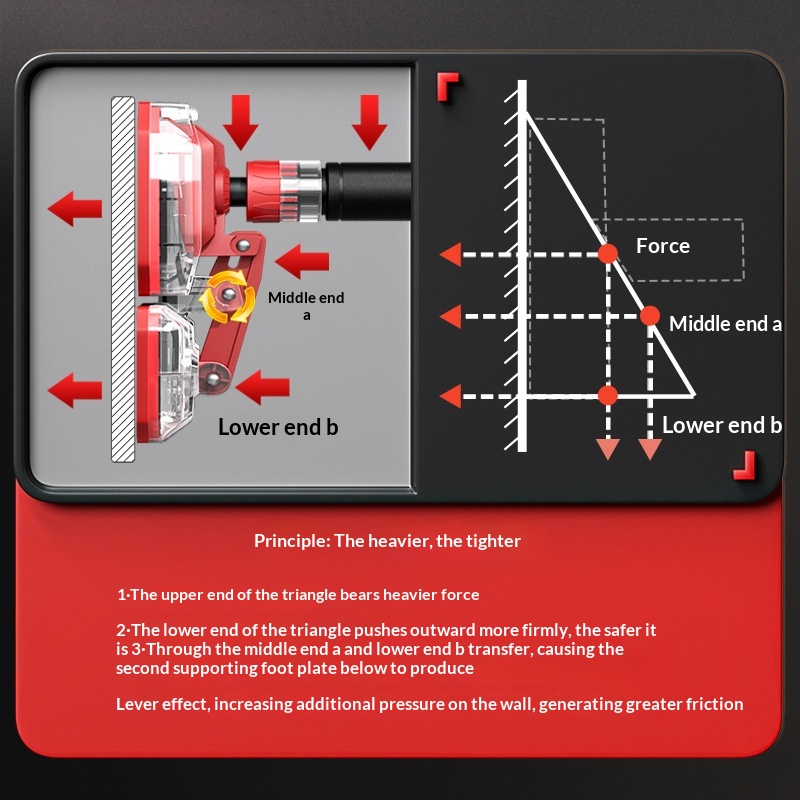 Middle end a

Lower end b

Force

Middle end a

Lower end b

Principle: The heavier, the tighter

1·The upper end of the triangle bears heavier force

2·The lower end of the triangle pushes outward more firmly, the safer it is 3·Through the middle end a and lower end b transfer, causing the second supporting foot plate below to produce

Lever effect, increasing additional pressure on the wall, generating greater friction