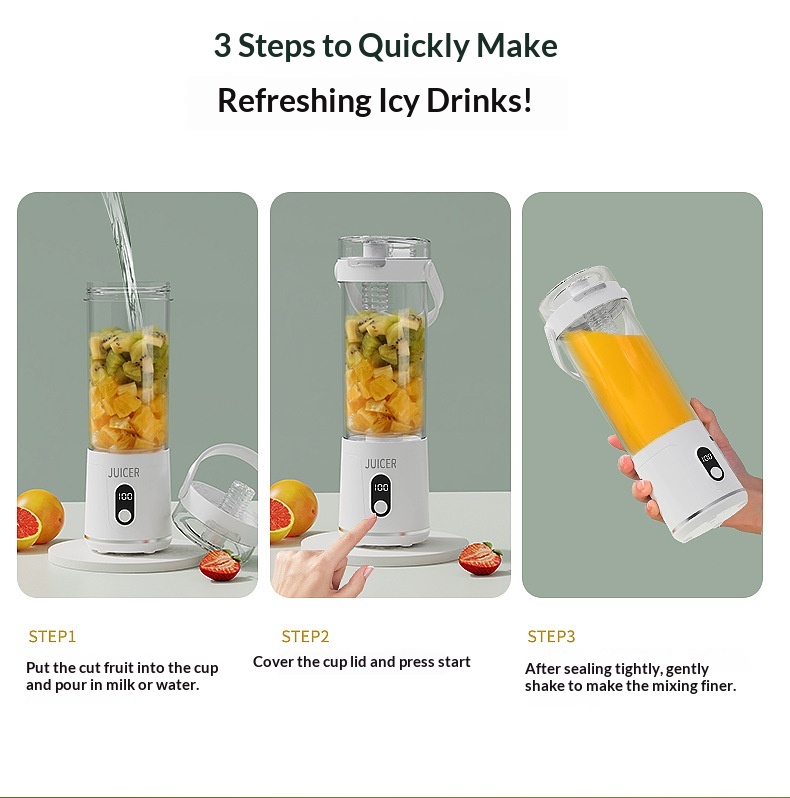 3 Steps to Quickly Make
Refreshing Icy Drinks!

JUICER
100

JUICER
100

100

STEP1
Put the cut fruit into the cup and pour in milk or water.

STEP2
Cover the cup lid and press start

STEP3
After sealing tightly, gently shake to make the mixing finer.