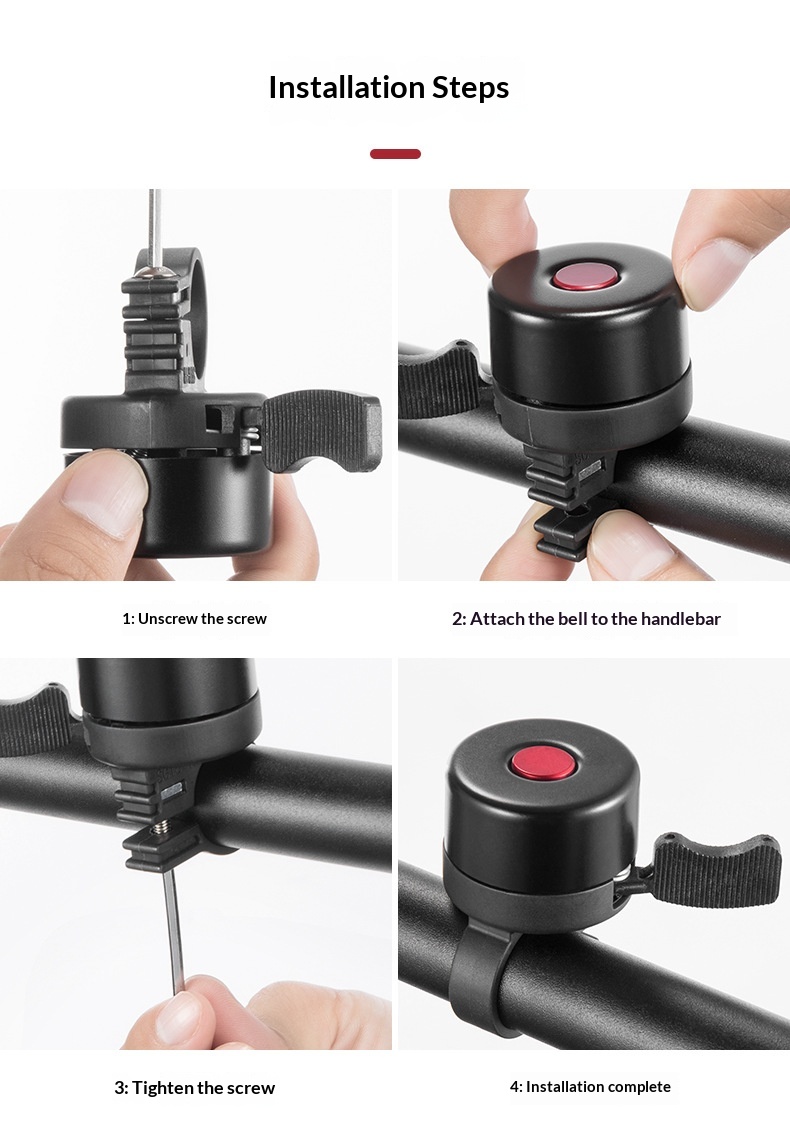 Installation Steps

1: Unscrew the screw

2: Attach the bell to the handlebar

3: Tighten the screw

4: Installation complete