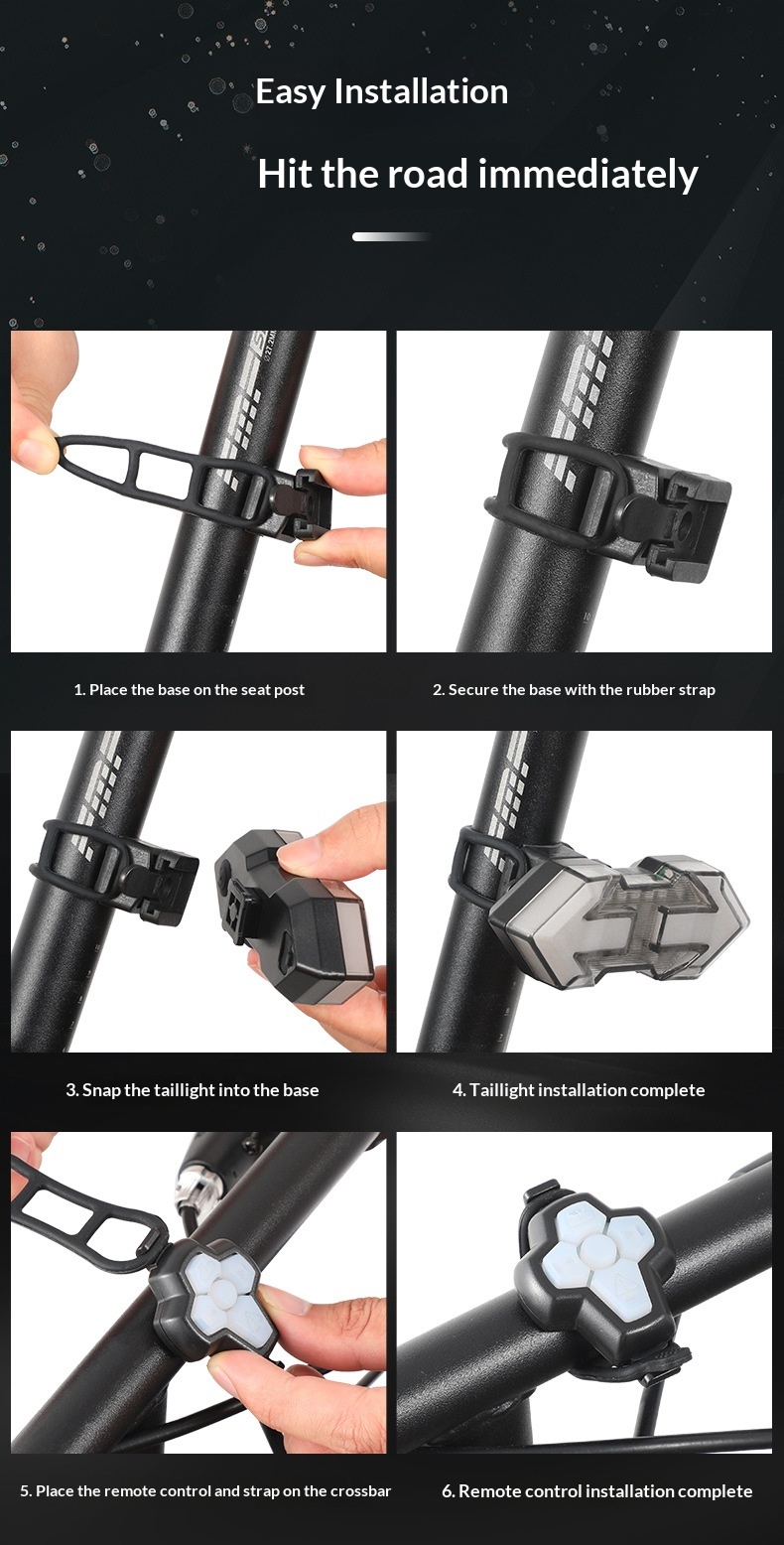 Easy Installation

Hit the road immediately

1. Place the base on the seat post

2. Secure the base with the rubber strap

3. Snap the taillight into the base

4. Taillight installation complete

5. Place the remote control and strap on the crossbar

6. Remote control installation complete