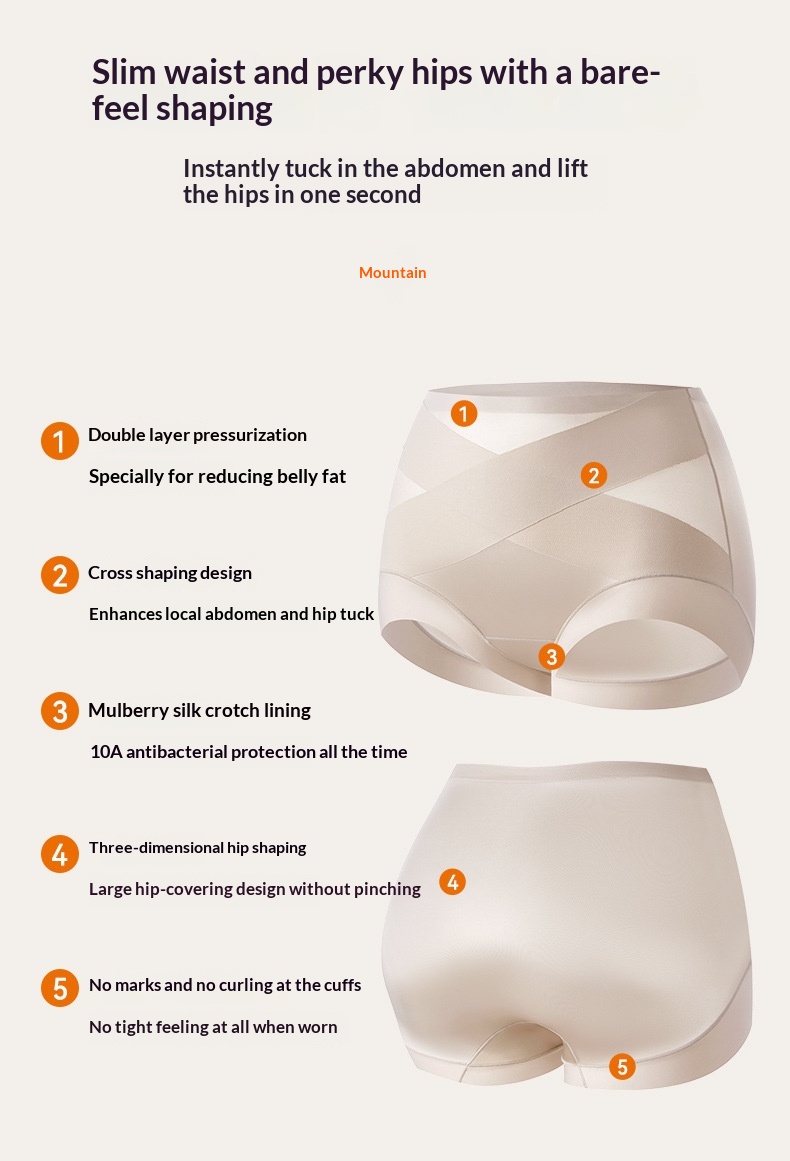 Slim waist and perky hips with a bare-feel shaping

Instantly tuck in the abdomen and lift the hips in one second

Mountain

1 Double layer pressurization

Specially for reducing belly fat

2 Cross shaping design

Enhances local abdomen and hip tuck

3 Mulberry silk crotch lining

10A antibacterial protection all the time

4 Three-dimensional hip shaping

Large hip-covering design without pinching

5 No marks and no curling at the cuffs

No tight feeling at all when worn

1

2

3

4

5