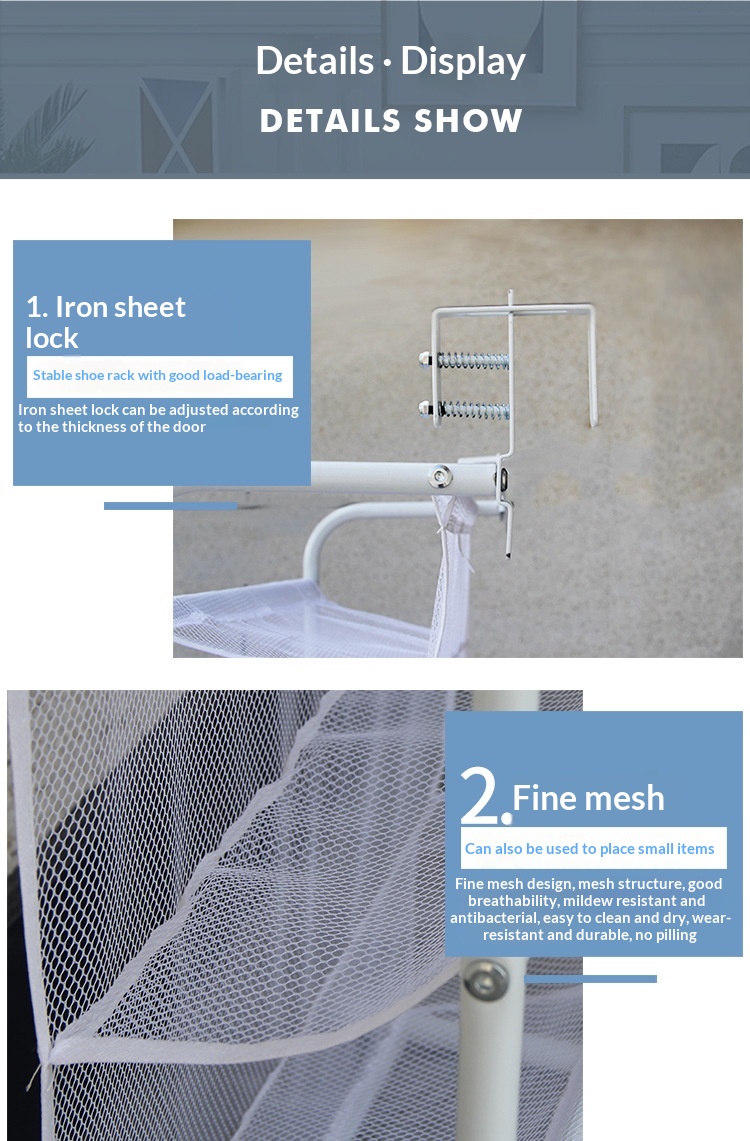 Details · Display

DETAILS SHOW

1. Iron sheet lock

Stable shoe rack with good load-bearing

Iron sheet lock can be adjusted according to the thickness of the door

2. Fine mesh

Can also be used to place small items

Fine mesh design, mesh structure, good breathability, mildew resistant and antibacterial, easy to clean and dry, wear-resistant and durable, no pilling