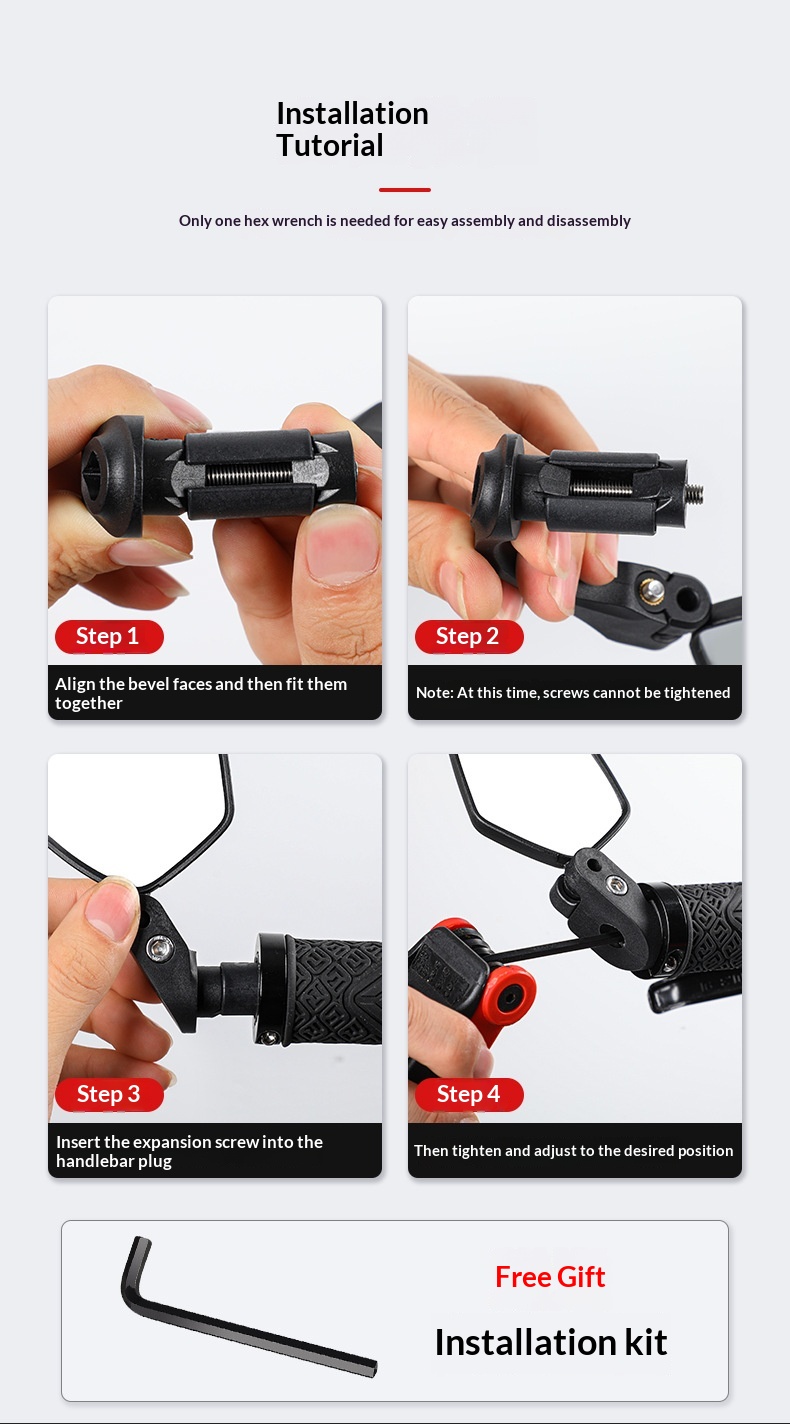 Installation Tutorial

Only one hex wrench is needed for easy assembly and disassembly

Step 1

Align the bevel faces and then fit them together

Step 2

Note: At this time, screws cannot be tightened

Step 3

Insert the expansion screw into the handlebar plug

Step 4

Then tighten and adjust to the desired position

Free Gift

Installation kit