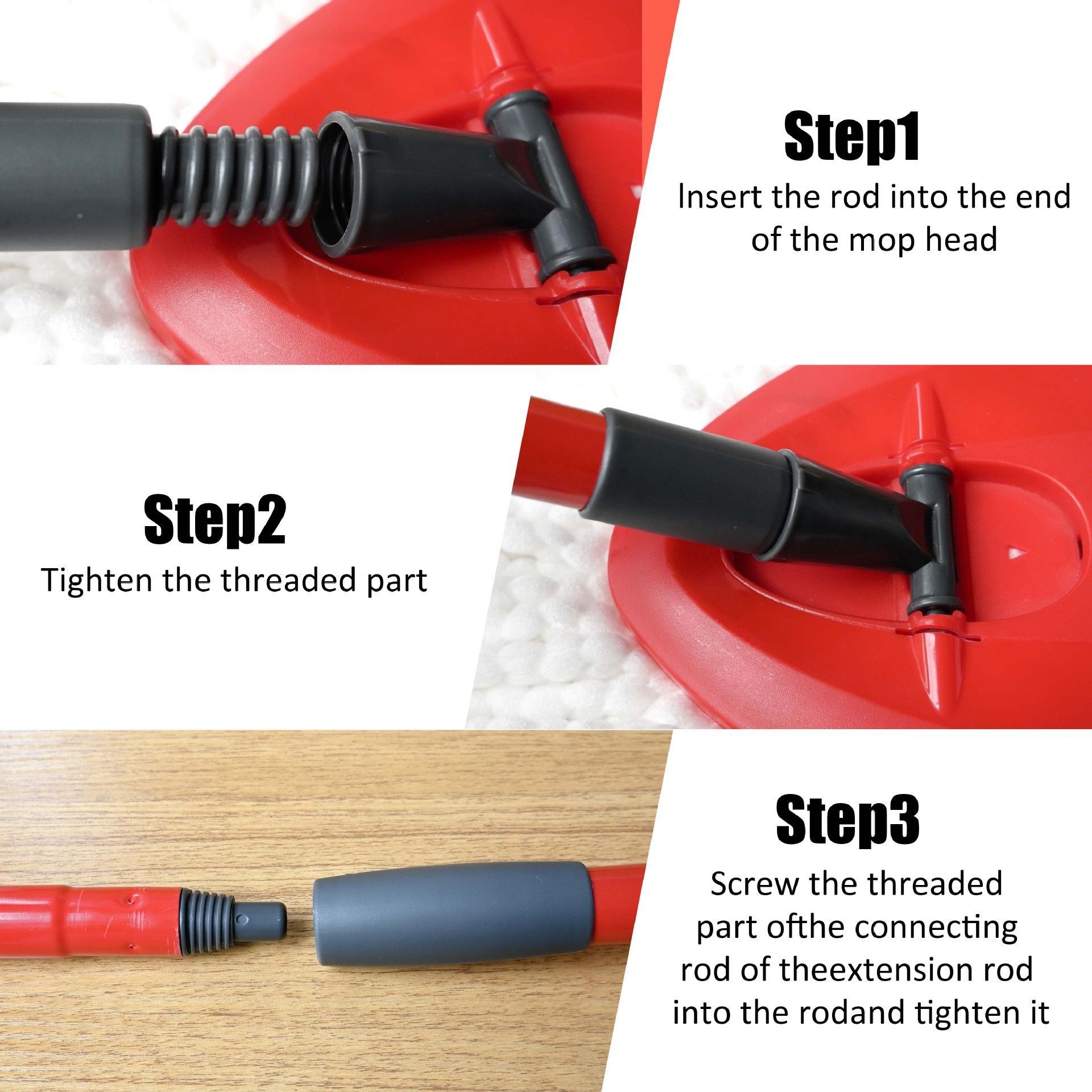 Step1

lnsert the rod into the end of the mop head

Step2

Tighten the threaded part

Step3

Screw the threaded part ofthe connecting rod of theextension rod into the rodand tighten it