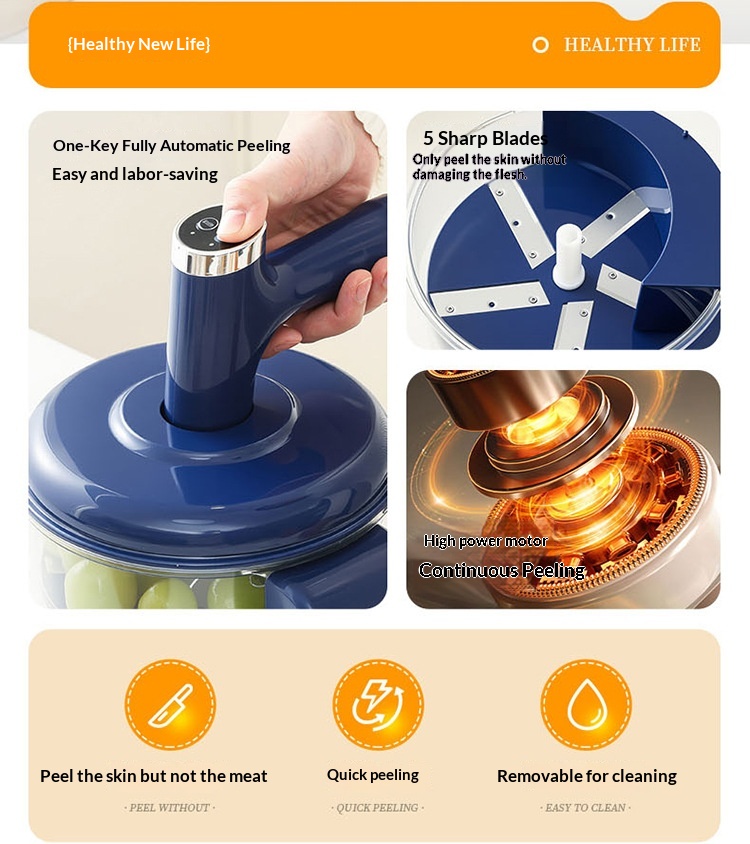 {Healthy New Life}

HEALTHY LIFE

One-Key Fully Automatic Peeling

Easy and labor-saving

5 Sharp Blades

Only peel the skin without damaging the flesh.

High power motor

Continuous Peeling

Peel the skin but not the meat

· PEEL WITHOUT ·

Quick peeling

· QUICK PEELING ·

Removable for cleaning

· EASY TO CLEAN ·