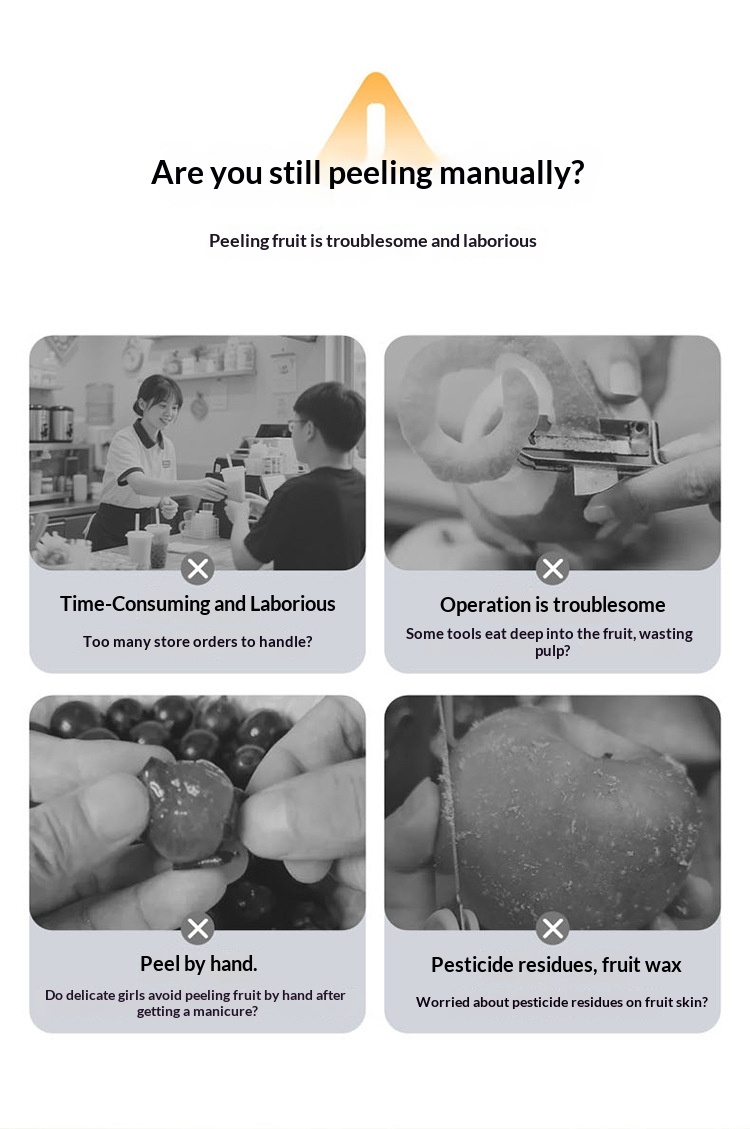 Are you still peeling manually?

Peeling fruit is troublesome and laborious

Time-Consuming and Laborious

Too many store orders to handle?

Operation is troublesome

Some tools eat deep into the fruit, wasting pulp?

Peel by hand.

Do delicate girls avoid peeling fruit by hand after getting a manicure?

Pesticide residues, fruit wax

Worried about pesticide residues on fruit skin?