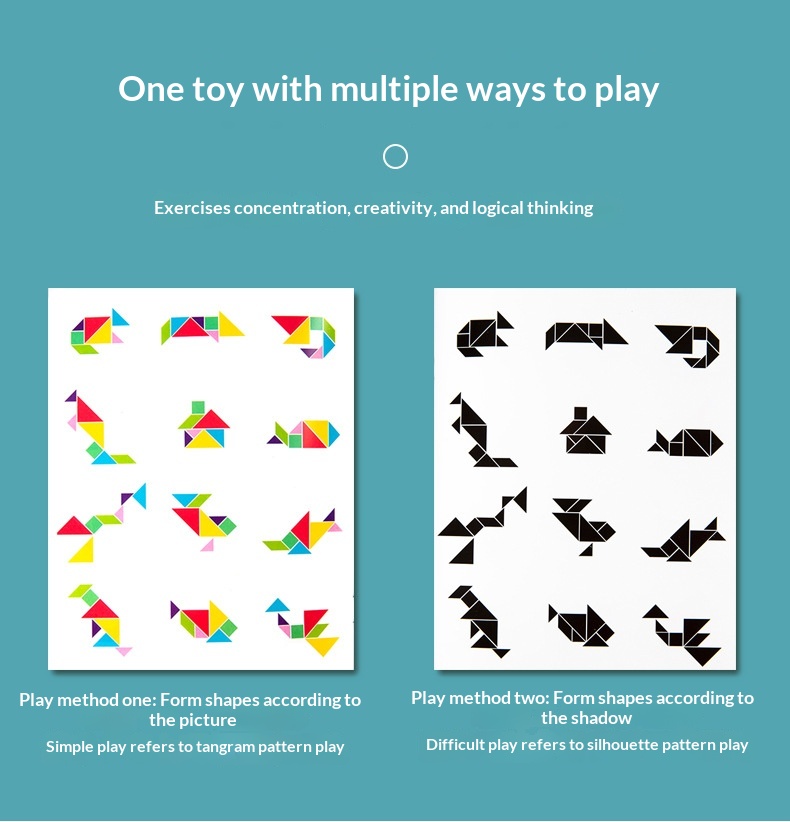 One toy with multiple ways to play

Exercises concentration, creativity, and logical thinking

Play method one: Form shapes according to the picture

Simple play refers to tangram pattern play

Play method two: Form shapes according to the shadow

Difficult play refers to silhouette pattern play