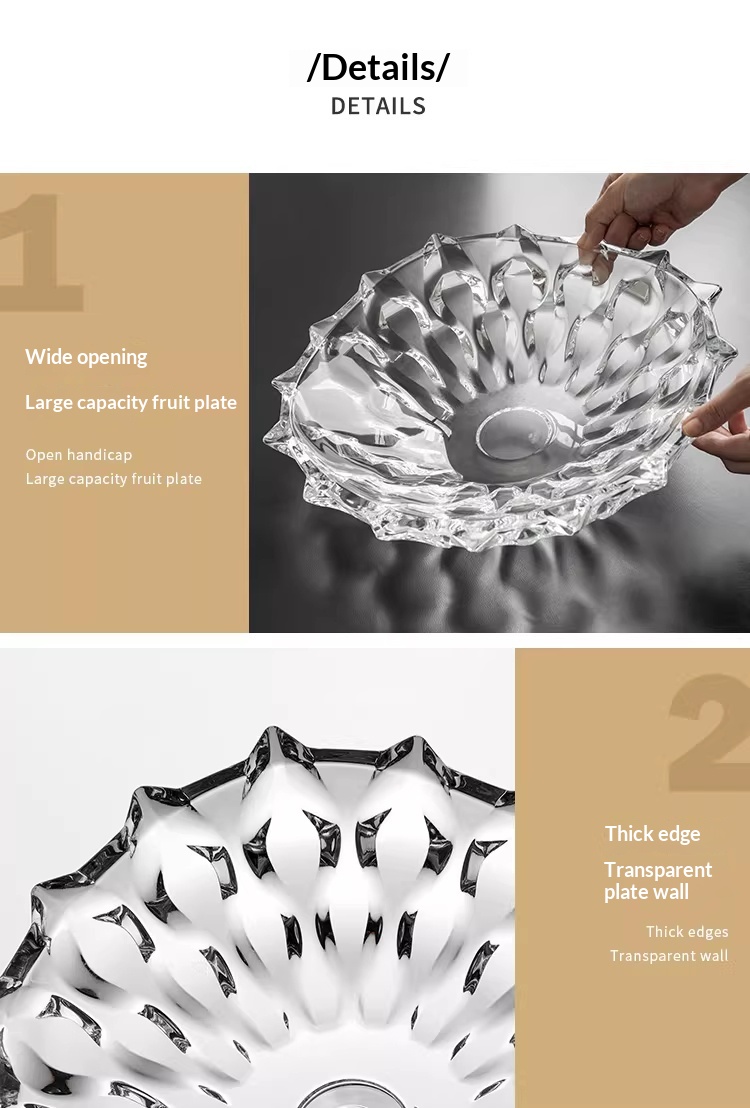 /Details/
DETAILS

1

Wide opening

Large capacity fruit plate

Open handicap
Large capacity fruit plate

2

Thick edge

Transparent plate wall

Thick edges
Transparent wall