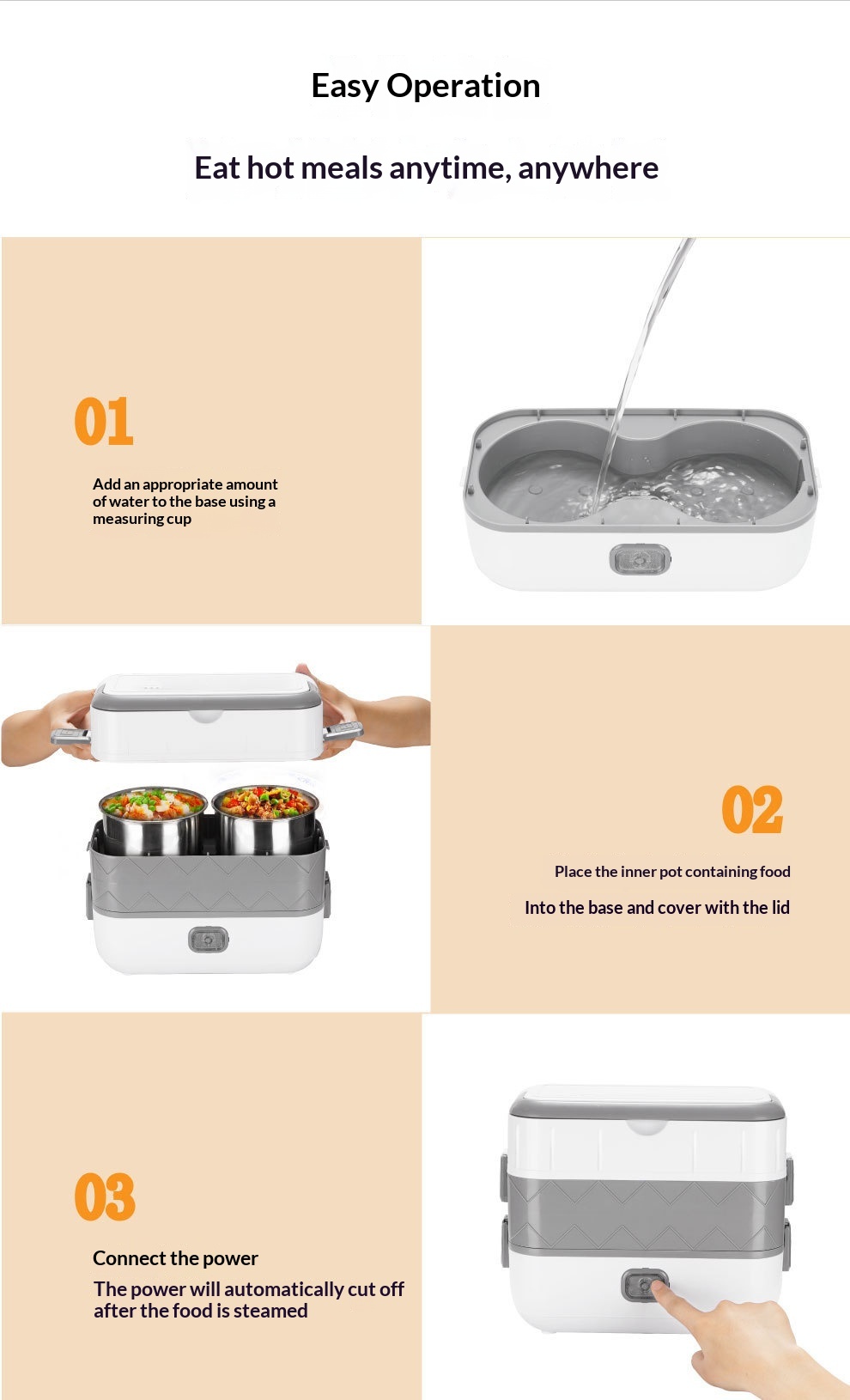 Easy Operation

Eat hot meals anytime, anywhere

01

Add an appropriate amount of water to the base using a measuring cup

02

Place the inner pot containing food

Into the base and cover with the lid

03

Connect the power

The power will automatically cut off after the food is steamed