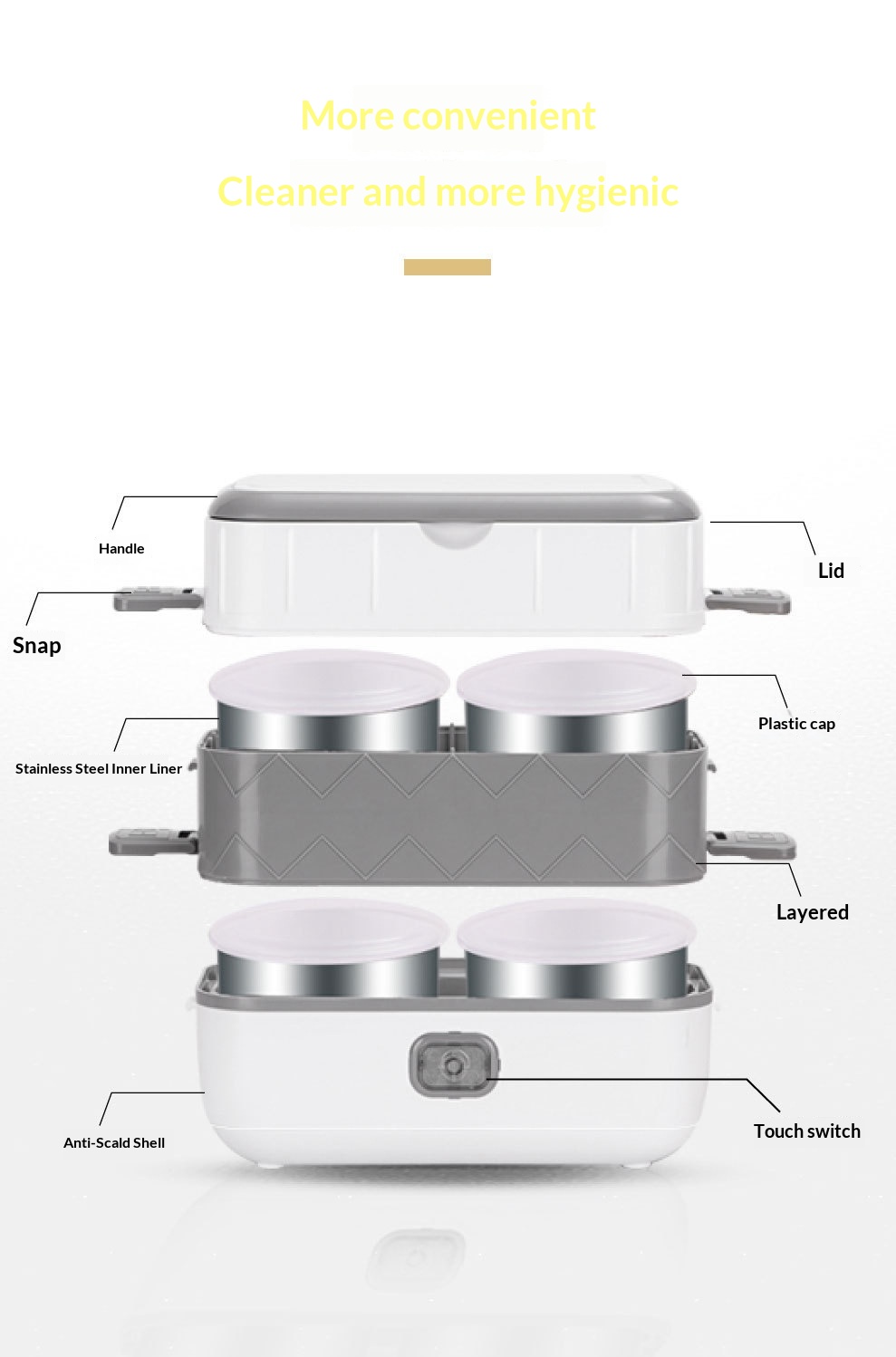 More convenient

Cleaner and more hygienic

Handle

Lid

Snap

Plastic cap

Stainless Steel Inner Liner

Layered

Anti-Scald Shell

Touch switch