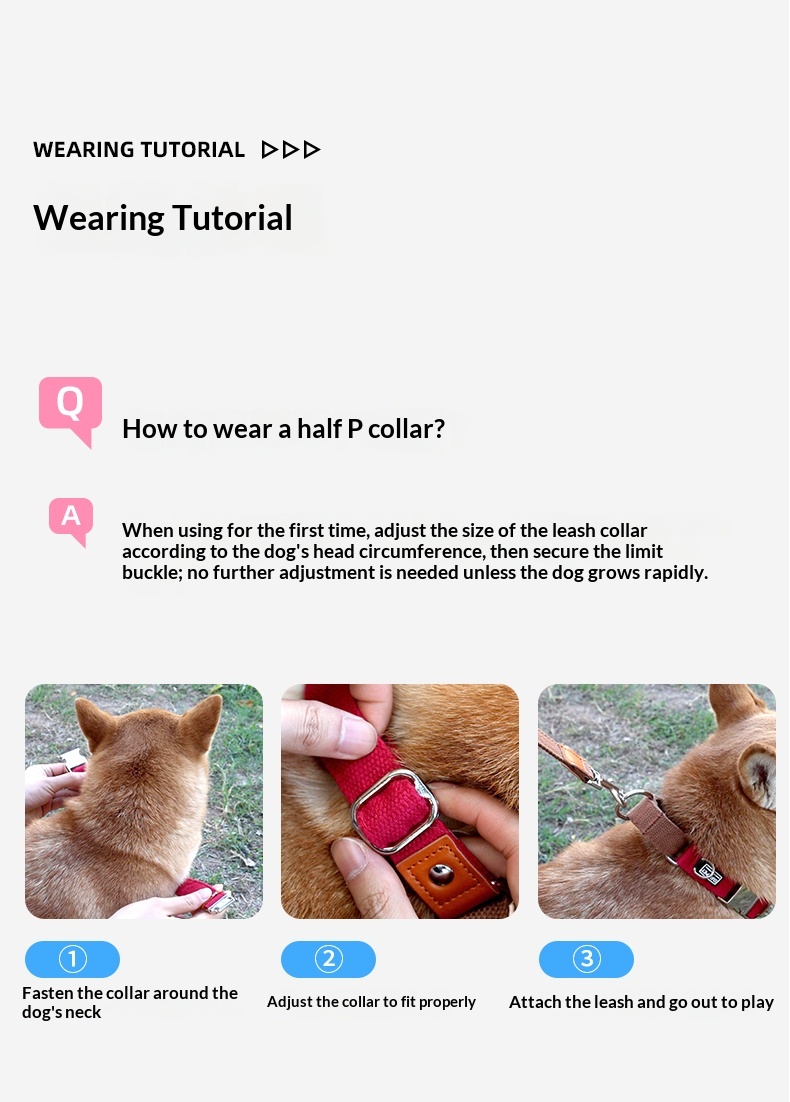 WEARING TUTORIAL ▷▷▷

Wearing Tutorial

Q

How to wear a half P collar?

A

When using for the first time, adjust the size of the leash collar according to the dog's head circumference, then secure the limit buckle; no further adjustment is needed unless the dog grows rapidly.

①

Fasten the collar around the dog's neck

②

Adjust the collar to fit properly

③

Attach the leash and go out to play