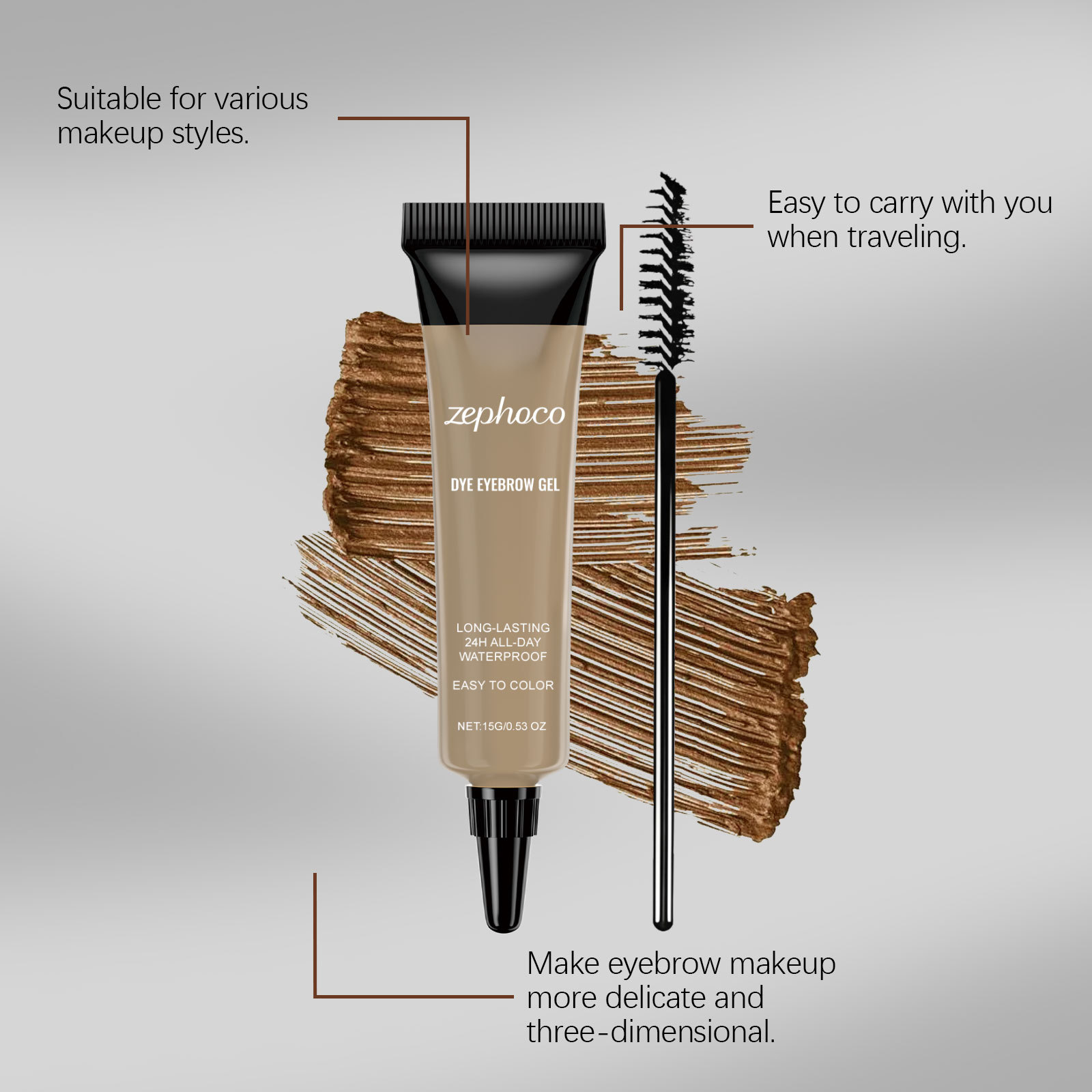 Suitable for various makeup styles.

Easy to carry with you when traveling.

zephoco

DYE EYEBROW GEL

LONG-LASTING
24H ALL-DAY
WATERPROOF

EASY TO COLOR

NET:15G/0.53 OZ

Make eyebrow makeup more delicate and three-dimensional.