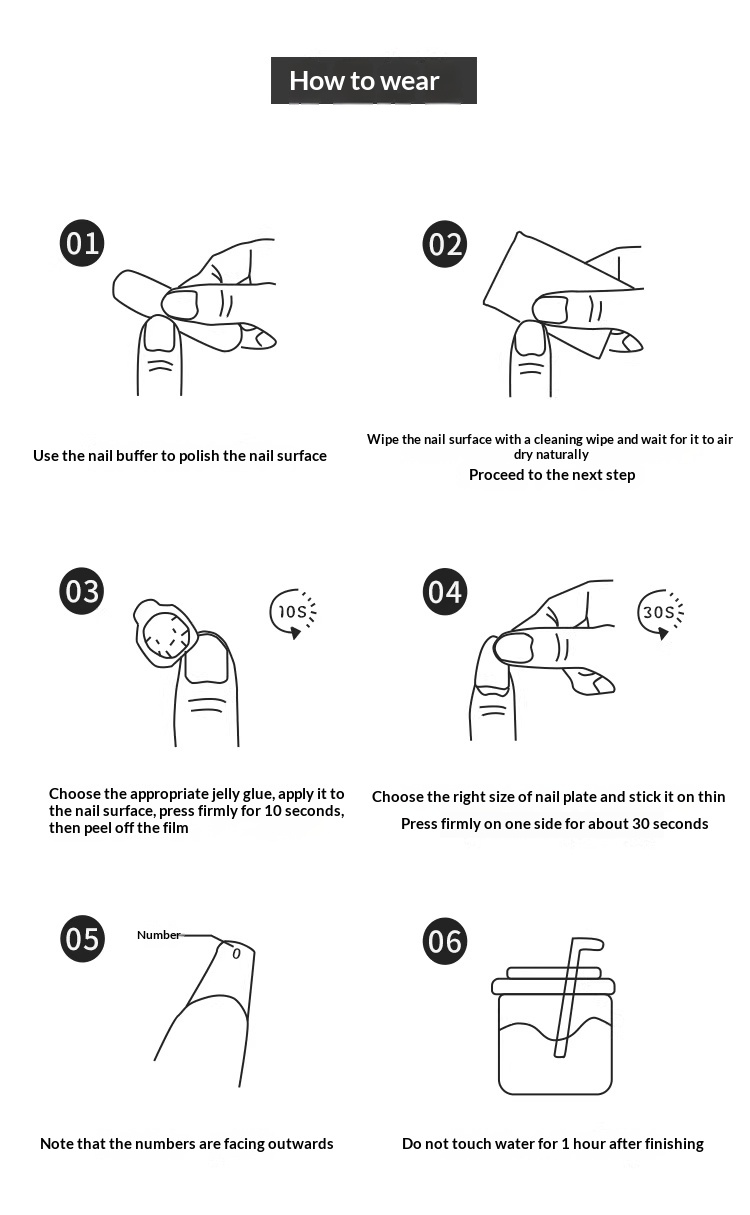 How to wear

01

Use the nail buffer to polish the nail surface

02

Wipe the nail surface with a cleaning wipe and wait for it to air dry naturally

Proceed to the next step

03

10S

Choose the appropriate jelly glue, apply it to the nail surface, press firmly for 10 seconds, then peel off the film

04

30S

Choose the right size of nail plate and stick it on thin

Press firmly on one side for about 30 seconds

05

Number

0

Note that the numbers are facing outwards

06

Do not touch water for 1 hour after finishing