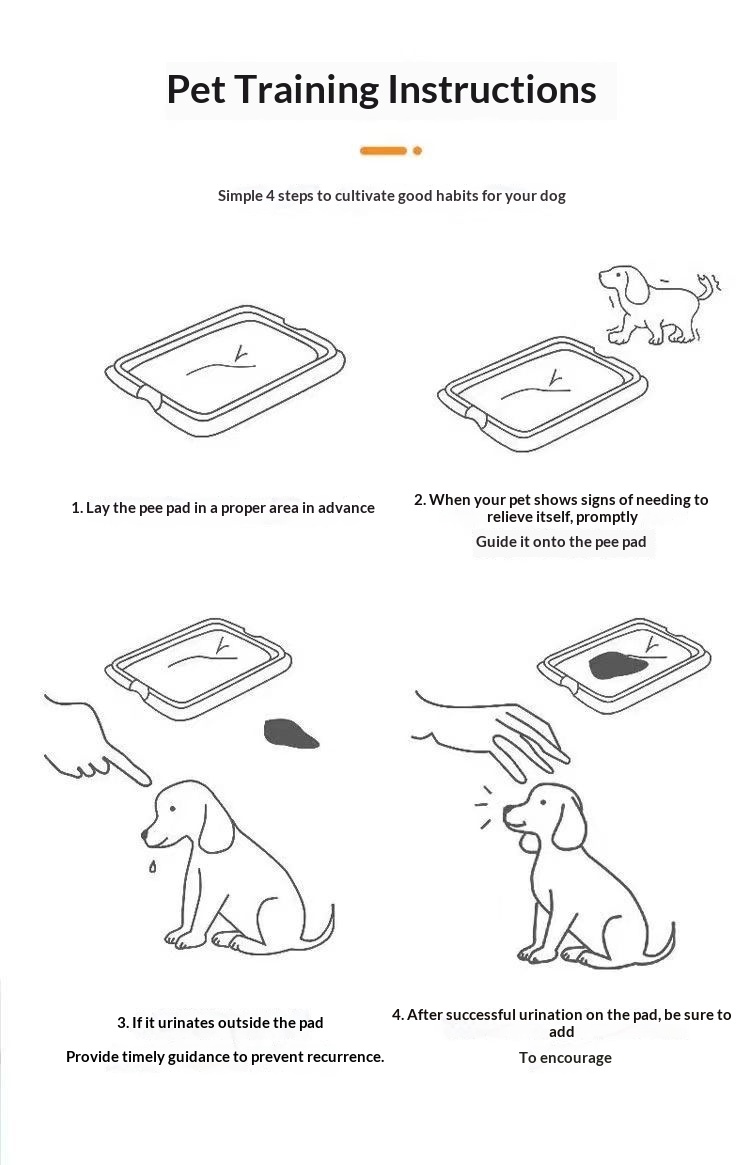 Pet Training Instructions

Simple 4 steps to cultivate good habits for your dog

1. Lay the pee pad in a proper area in advance

2. When your pet shows signs of needing to relieve itself, promptly

Guide it onto the pee pad

3. If it urinates outside the pad

Provide timely guidance to prevent recurrence.

4. After successful urination on the pad, be sure to add

To encourage