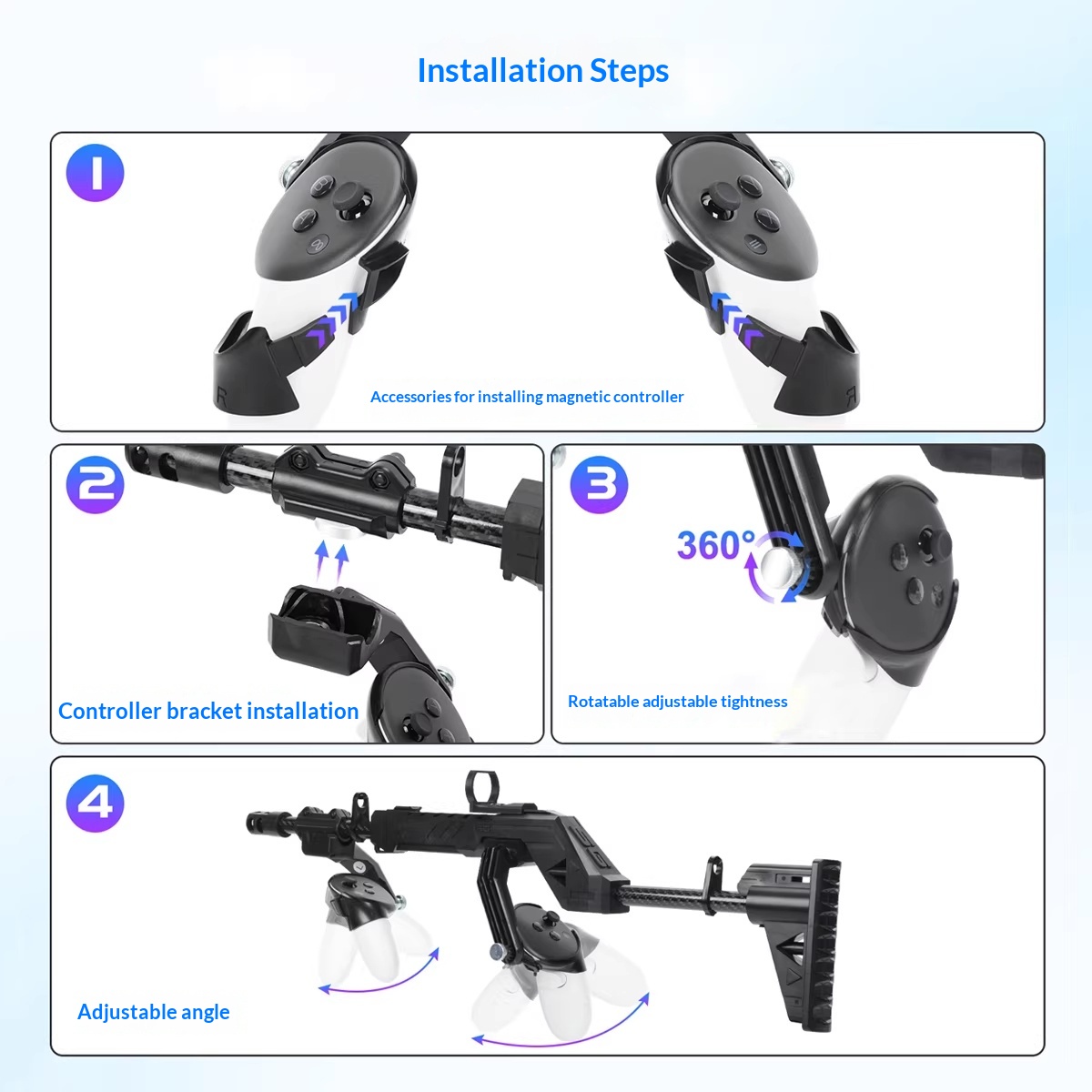 Installation Steps

1

Accessories for installing magnetic controller

2

Controller bracket installation

3

360°

Rotatable adjustable tightness

4

Adjustable angle