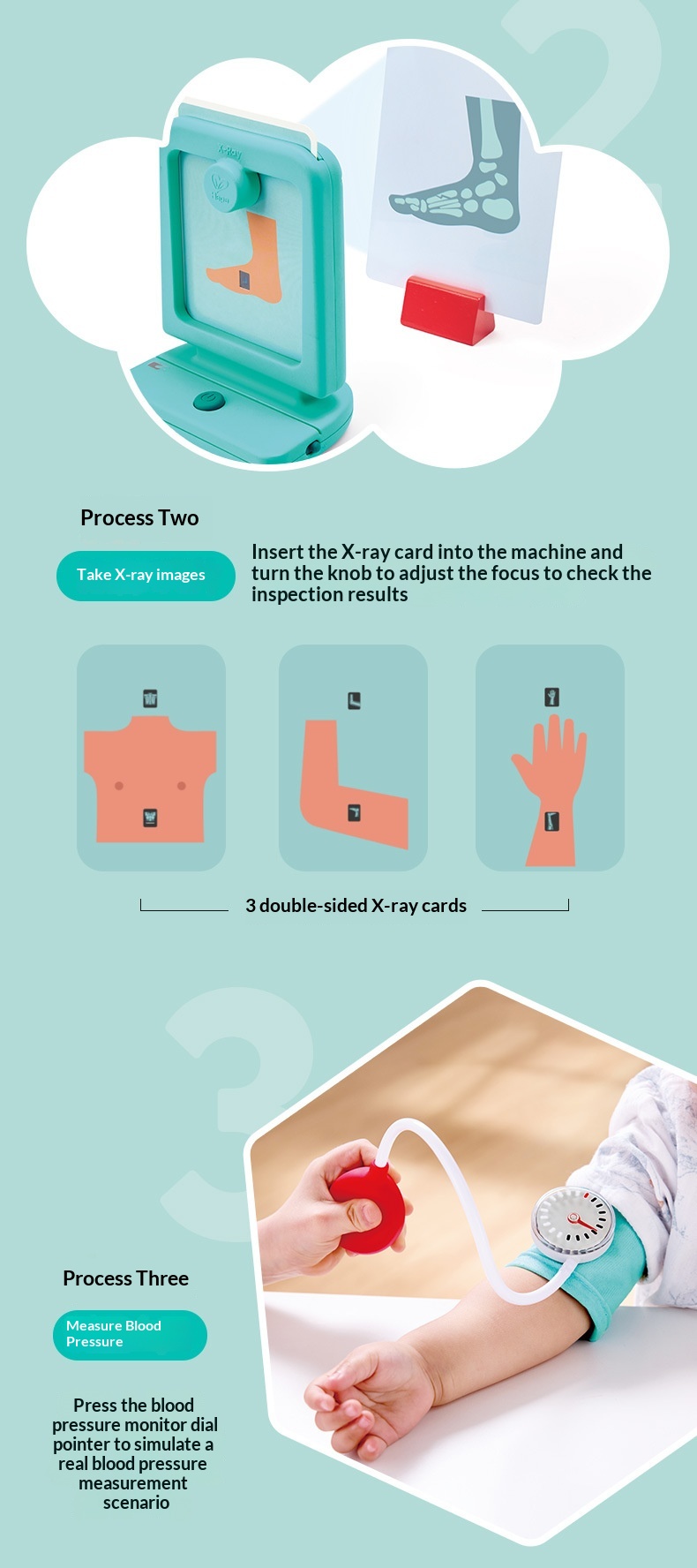 2

X-Ray

Process Two

Take X-ray images

Insert the X-ray card into the machine and turn the knob to adjust the focus to check the inspection results

3 double-sided X-ray cards

3

Process Three

Measure Blood Pressure

Press the blood pressure monitor dial pointer to simulate a real blood pressure measurement scenario