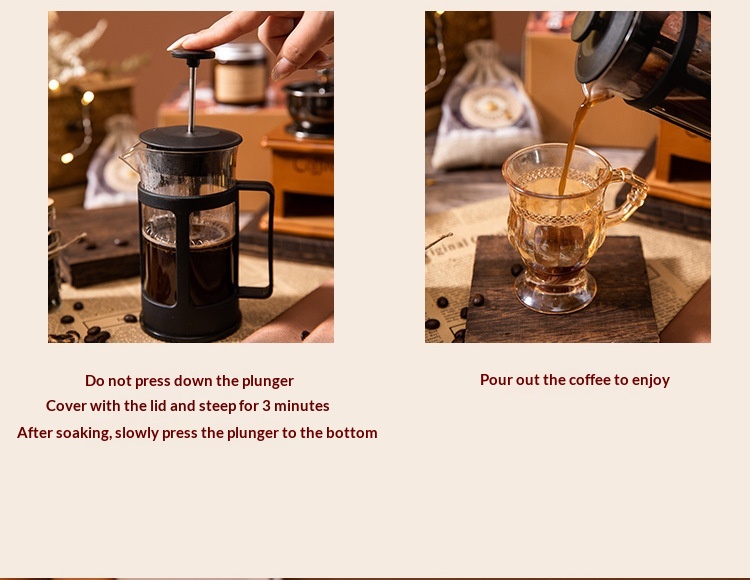 Do not press down the plunger
Cover with the lid and steep for 3 minutes
After soaking, slowly press the plunger to the bottom

Pour out the coffee to enjoy