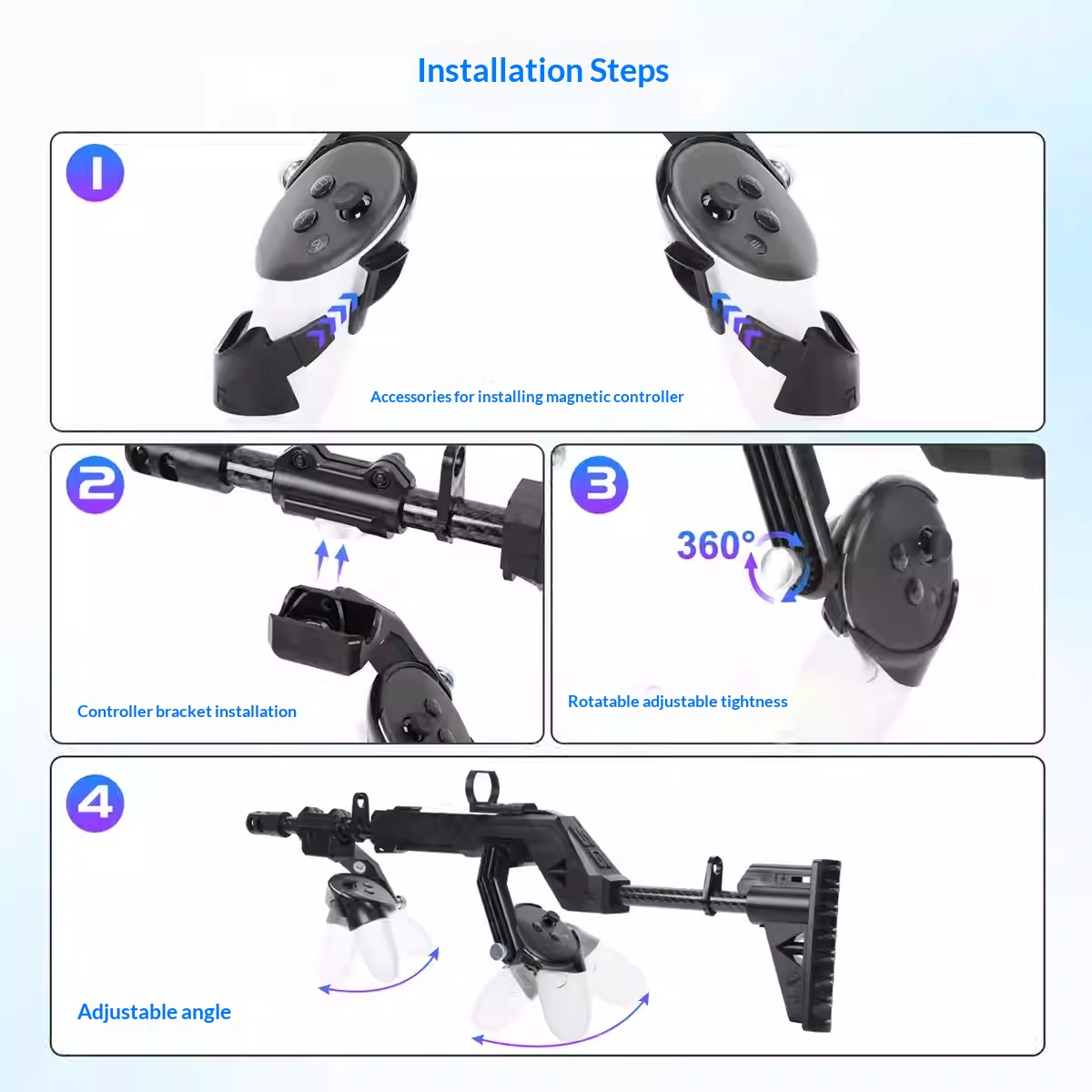 Installation Steps

1

Accessories for installing magnetic controller

2

Controller bracket installation

3

360°

Rotatable adjustable tightness

4

Adjustable angle