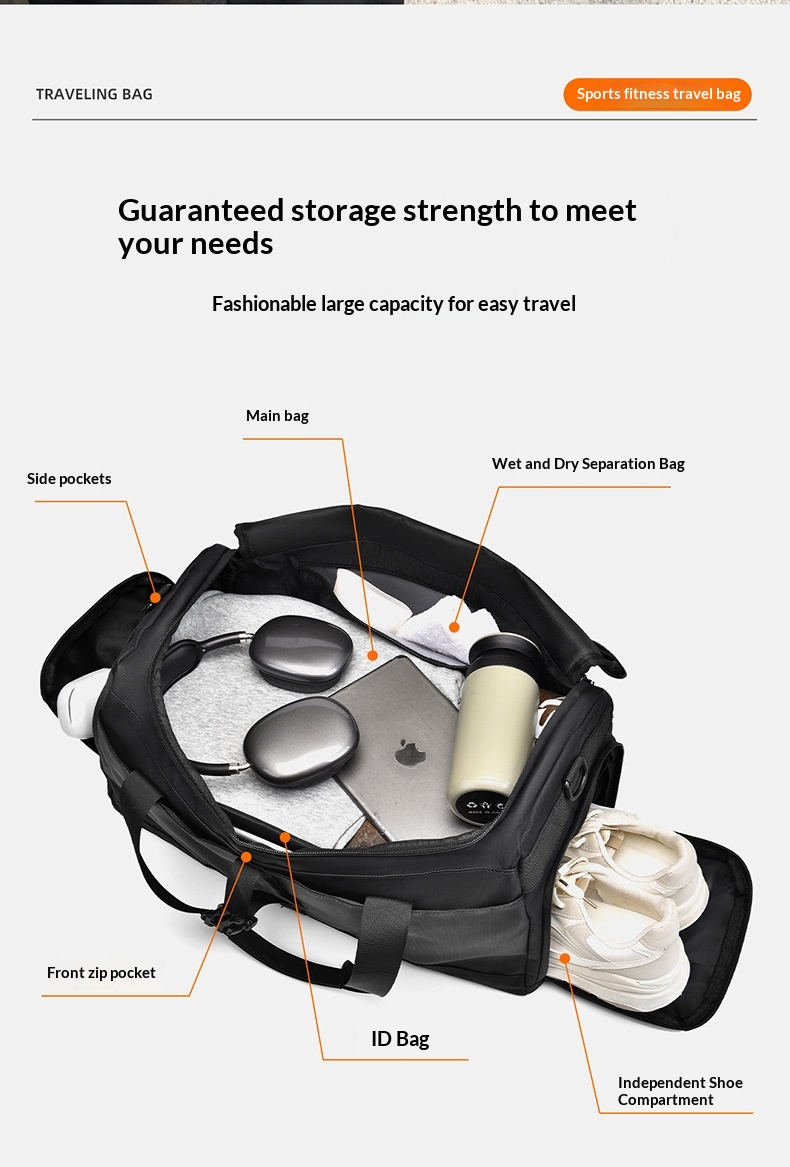 TRAVELING BAG

Sports fitness travel bag

Guaranteed storage strength to meet your needs

Fashionable large capacity for easy travel

Main bag

Side pockets

Wet and Dry Separation Bag

Front zip pocket

ID Bag

Independent Shoe Compartment