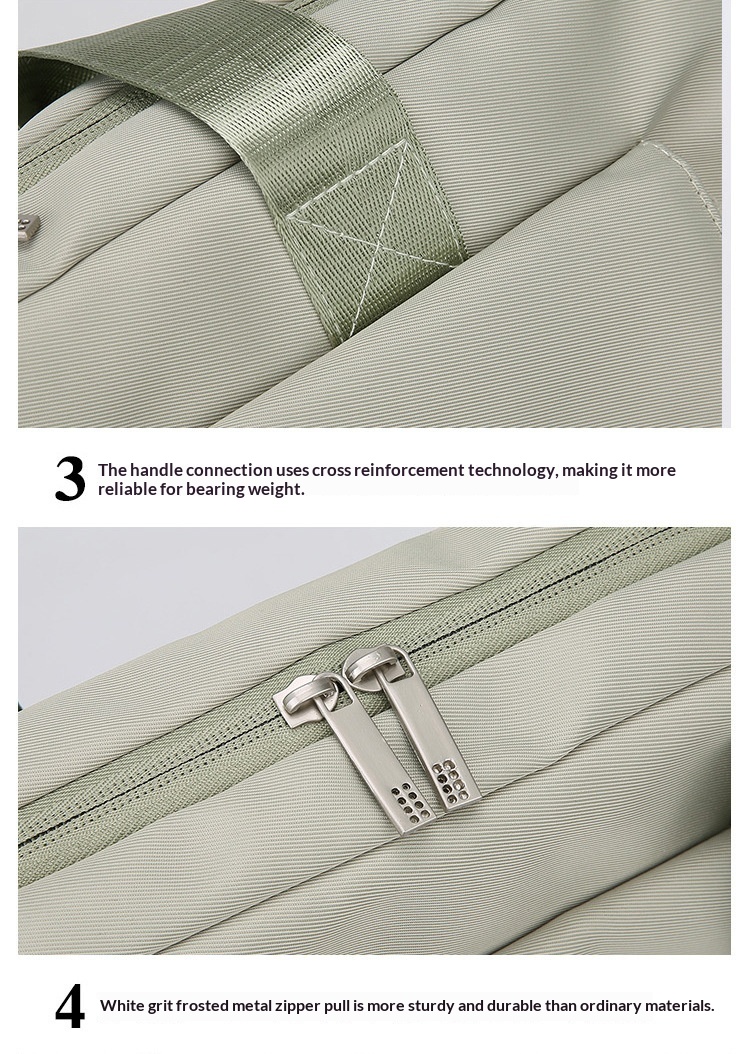 3 The handle connection uses cross reinforcement technology, making it more reliable for bearing weight.

4 White grit frosted metal zipper pull is more sturdy and durable than ordinary materials.