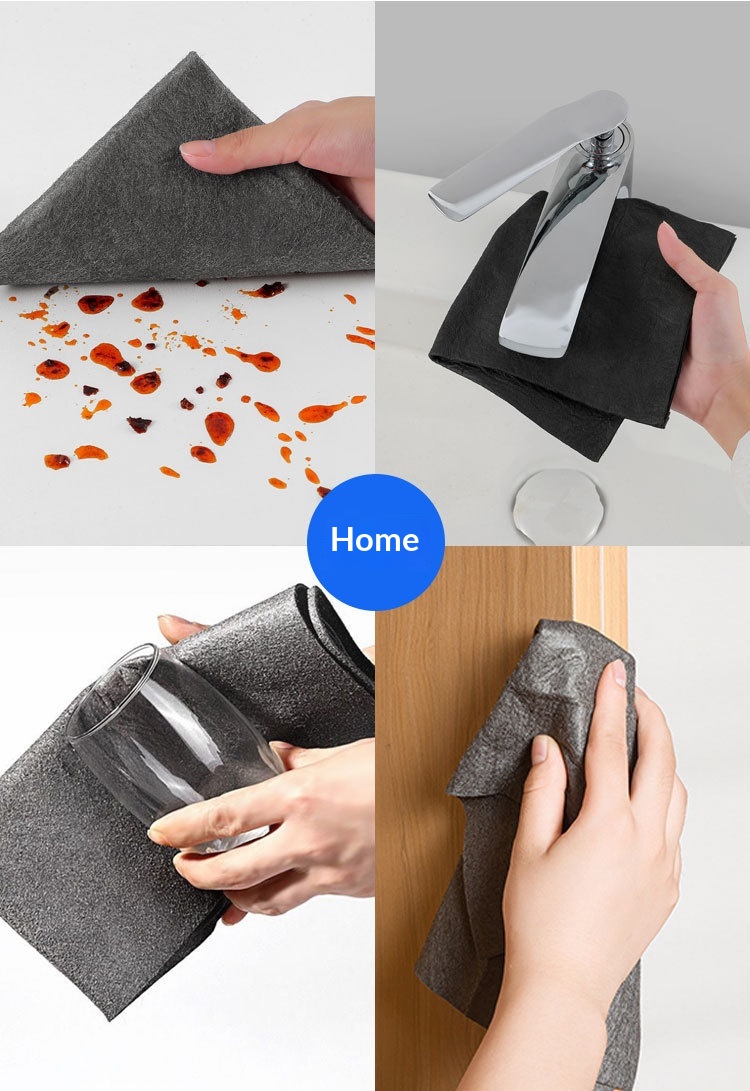 Home