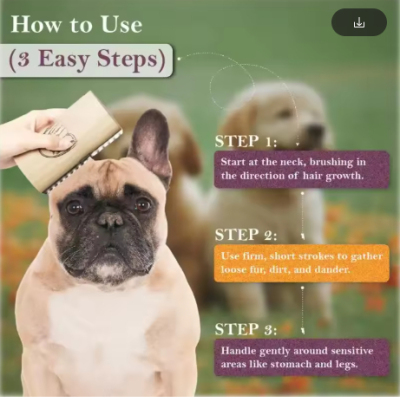 How to Use

(3 Easy Steps)

STEP 1:

Start at the neck, brushing in the direction of hair growth.

STEP 2:

Use firm, short strokes to gather loose fur, dirt, and dander.

STEP 3:

Handle gently around sensitive areas like stomach and legs.