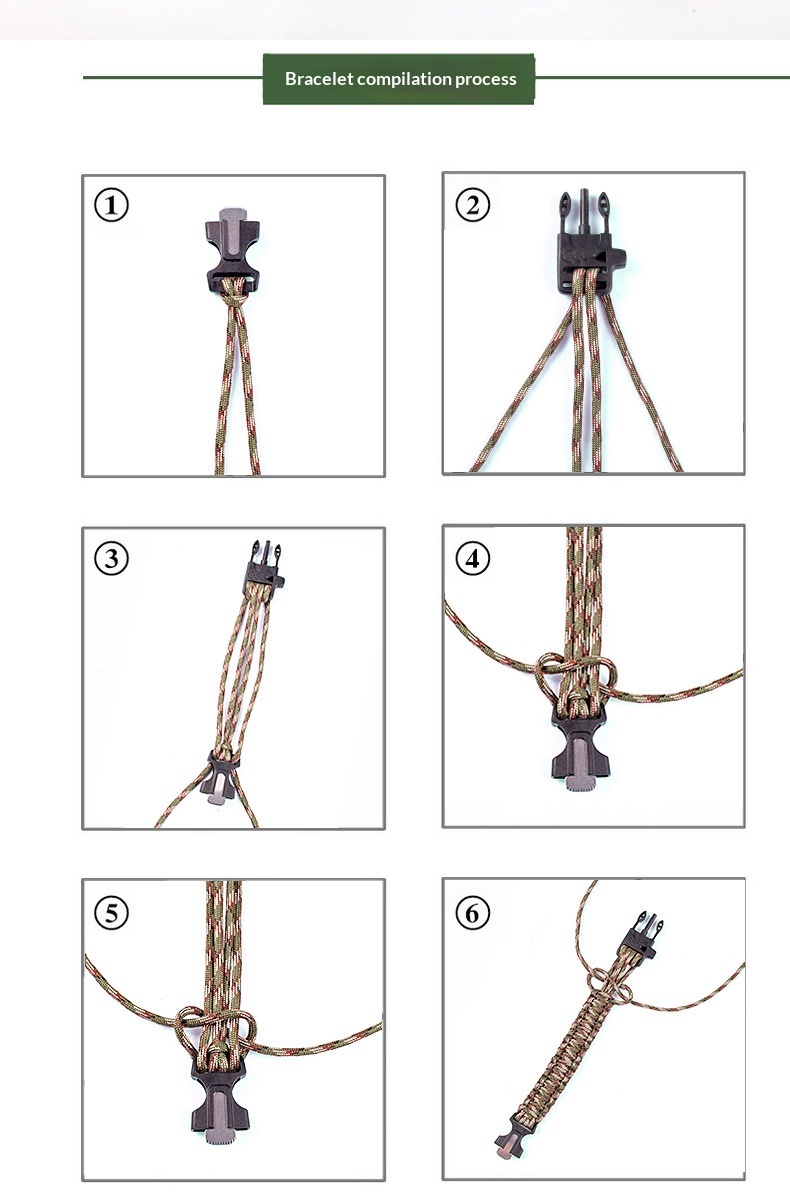 Bracelet compilation process

①

②

③

④

⑤

⑥