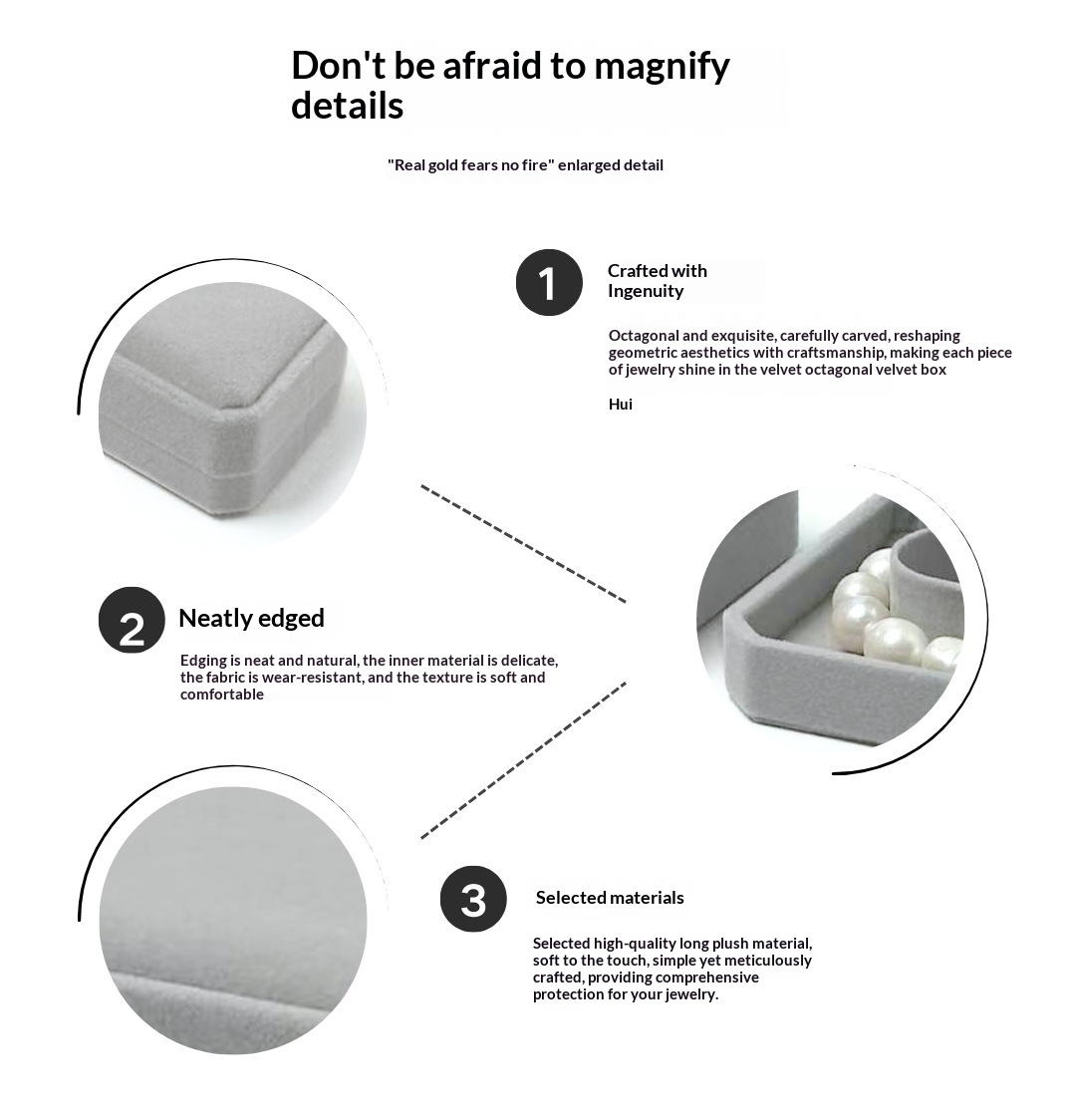 Don't be afraid to magnify details

"Real gold fears no fire" enlarged detail

1

Crafted with Ingenuity

Octagonal and exquisite, carefully carved, reshaping geometric aesthetics with craftsmanship, making each piece of jewelry shine in the velvet octagonal velvet box

Hui

2

Neatly edged

Edging is neat and natural, the inner material is delicate, the fabric is wear-resistant, and the texture is soft and comfortable

3

Selected materials

Selected high-quality long plush material, soft to the touch, simple yet meticulously crafted, providing comprehensive protection for your jewelry.