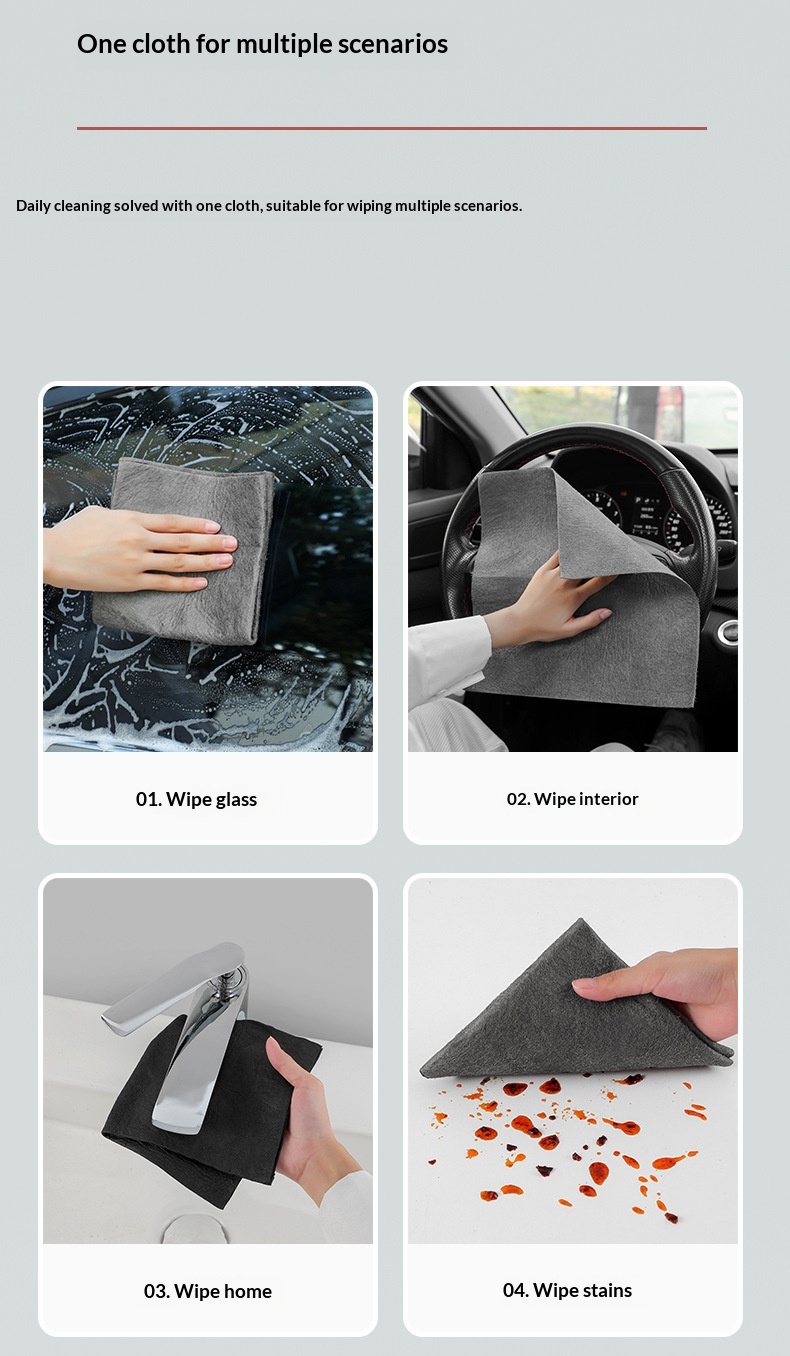 One cloth for multiple scenarios

Daily cleaning solved with one cloth, suitable for wiping multiple scenarios.

01. Wipe glass

02. Wipe interior

03. Wipe home

04. Wipe stains