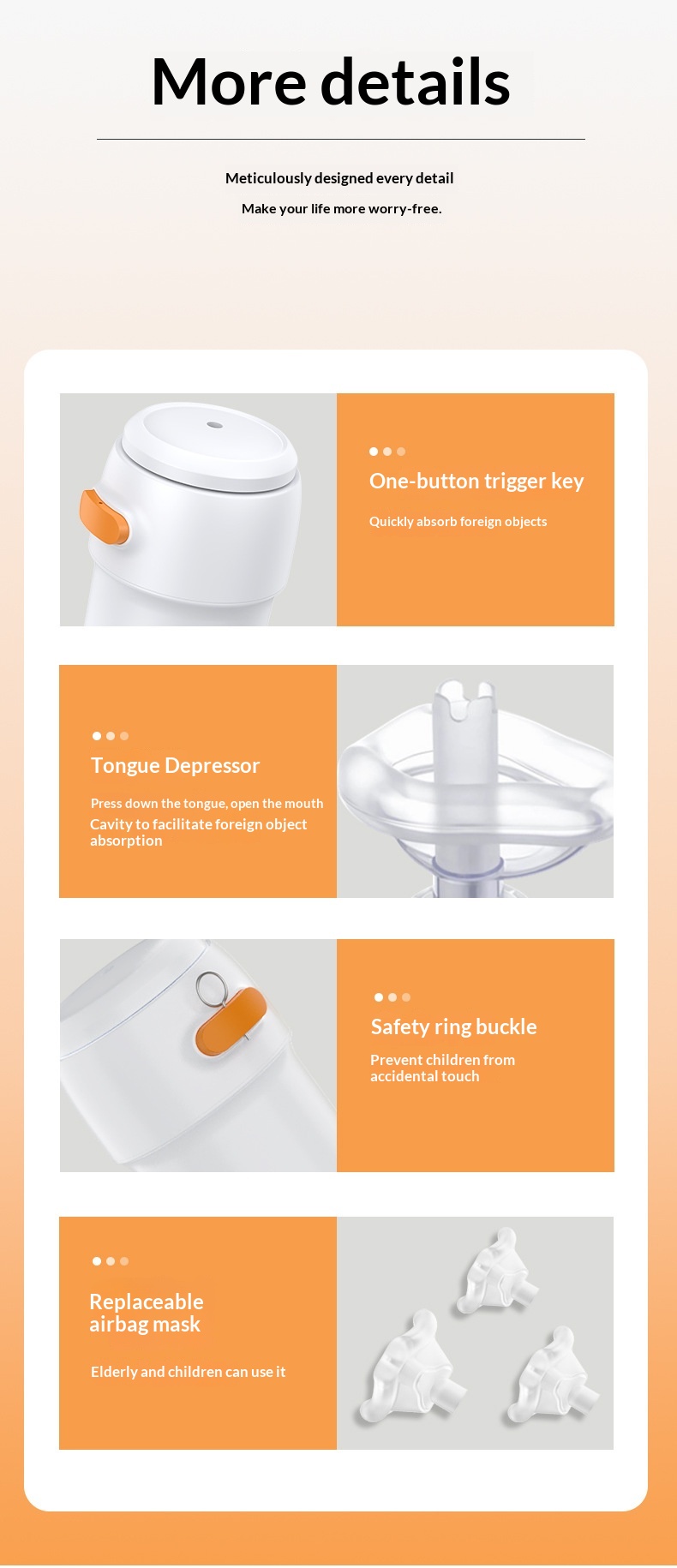 More details

Meticulously designed every detail

Make your life more worry-free.

One-button trigger key

Quickly absorb foreign objects

Tongue Depressor

Press down the tongue, open the mouth
Cavity to facilitate foreign object absorption

Safety ring buckle

Prevent children from accidental touch

Replaceable airbag mask

Elderly and children can use it