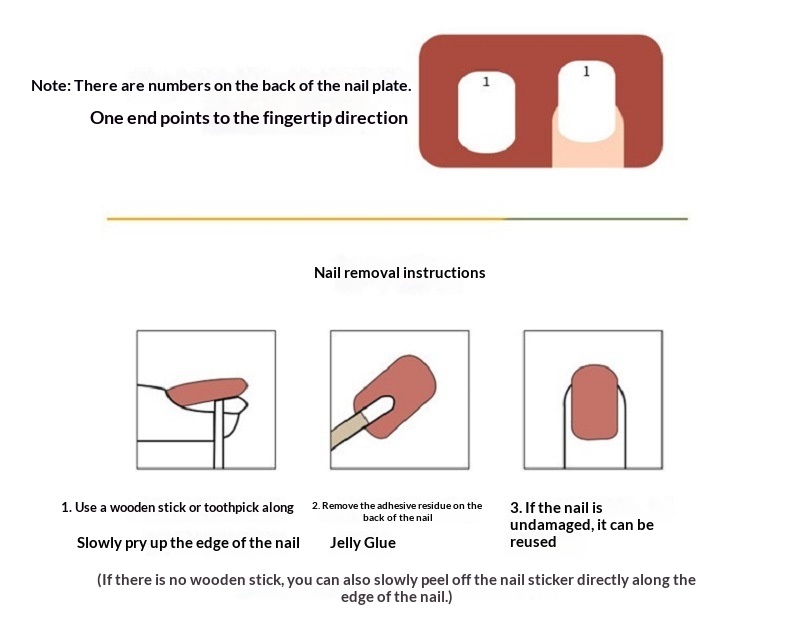 Note: There are numbers on the back of the nail plate.

One end points to the fingertip direction

1

1

Nail removal instructions

1. Use a wooden stick or toothpick along

Slowly pry up the edge of the nail

2. Remove the adhesive residue on the back of the nail

Jelly Glue

3. If the nail is undamaged, it can be reused

(If there is no wooden stick, you can also slowly peel off the nail sticker directly along the edge of the nail.)