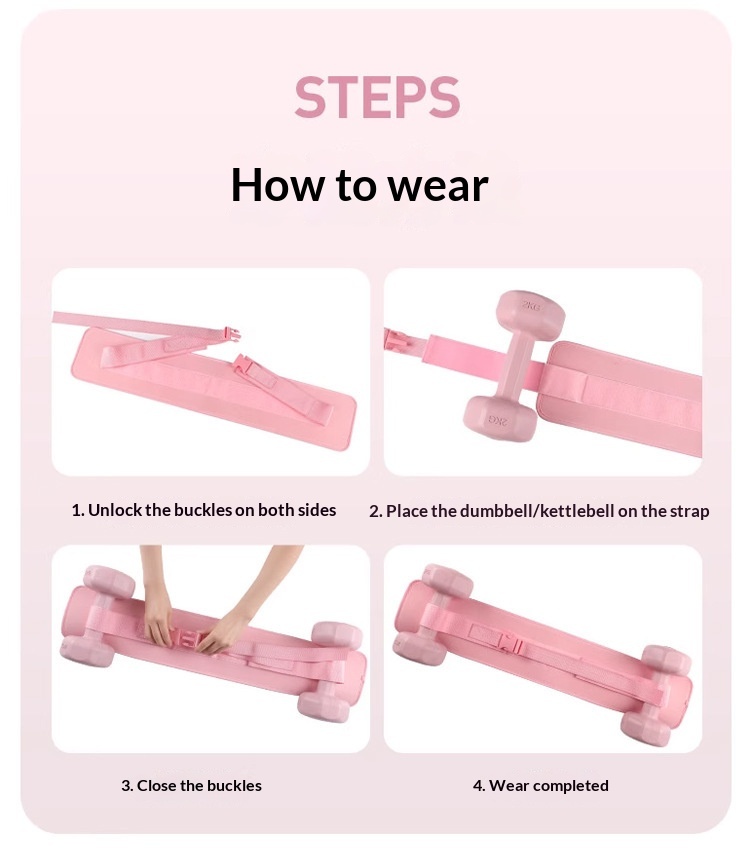 STEPS

How to wear

2KG

2KG

1. Unlock the buckles on both sides

2. Place the dumbbell/kettlebell on the strap

3. Close the buckles

4. Wear completed