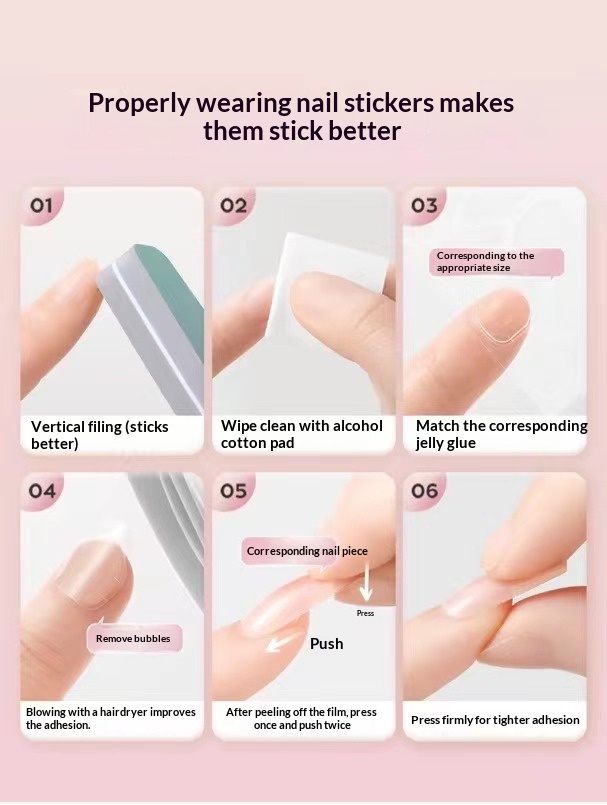 Properly wearing nail stickers makes them stick better

01

Vertical filing (sticks better)

02

Wipe clean with alcohol cotton pad

03

Corresponding to the appropriate size

Match the corresponding jelly glue

04

Remove bubbles

Blowing with a hairdryer improves the adhesion.

05

Corresponding nail piece

Press

Push

After peeling off the film, press once and push twice

06

Press firmly for tighter adhesion