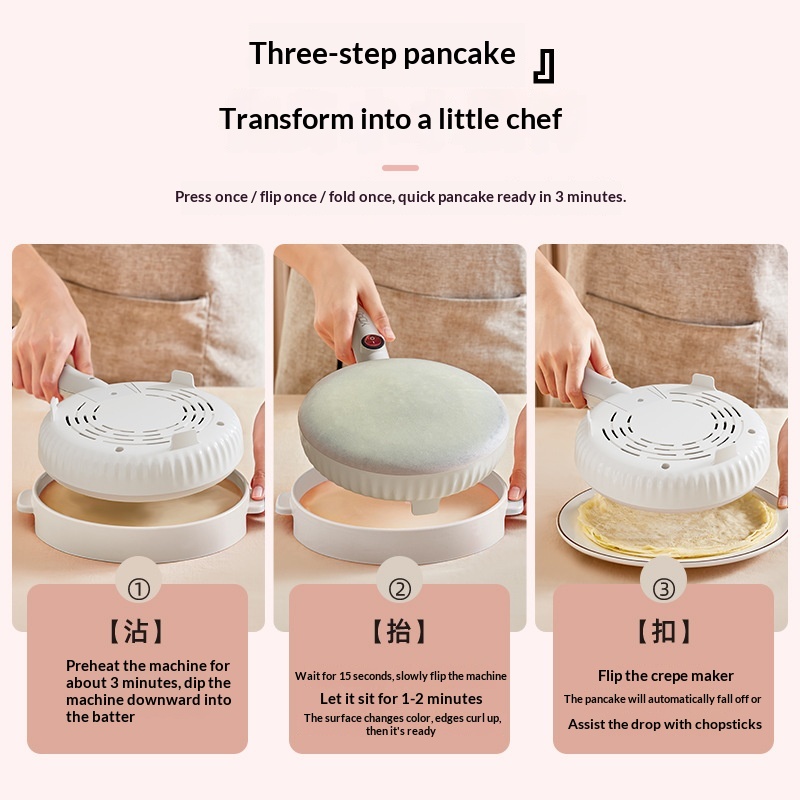 Three-step pancake 』

Transform into a little chef

Press once / flip once / fold once, quick pancake ready in 3 minutes.

①

【沾】

Preheat the machine for about 3 minutes, dip the machine downward into the batter

②

【抬】

Wait for 15 seconds, slowly flip the machine

Let it sit for 1-2 minutes

The surface changes color, edges curl up, then it's ready

③

【扣】

Flip the crepe maker

The pancake will automatically fall off or

Assist the drop with chopsticks