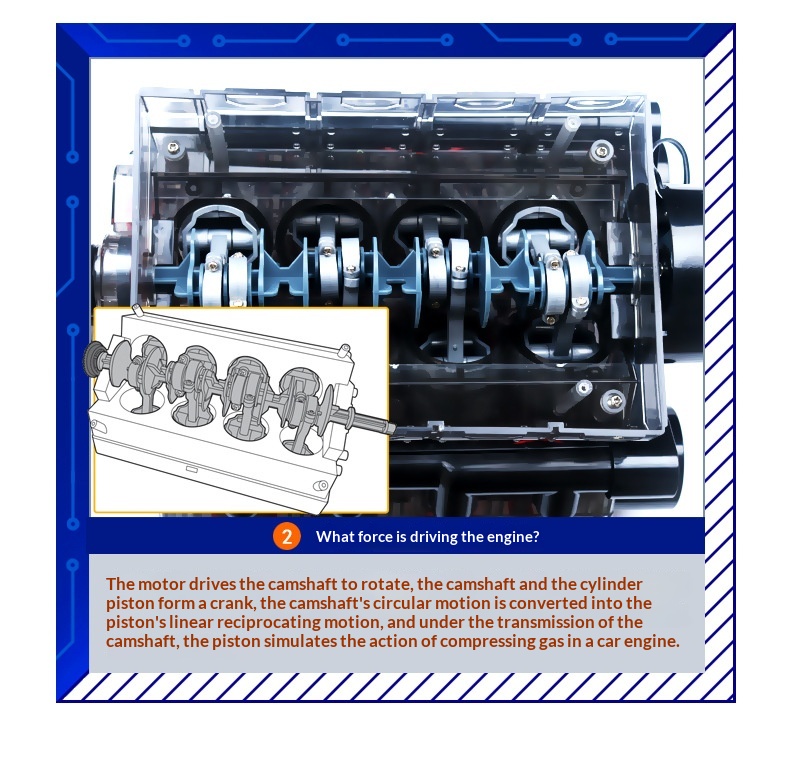 2 What force is driving the engine?

The motor drives the camshaft to rotate, the camshaft and the cylinder piston form a crank, the camshaft's circular motion is converted into the piston's linear reciprocating motion, and under the transmission of the camshaft, the piston simulates the action of compressing gas in a car engine.