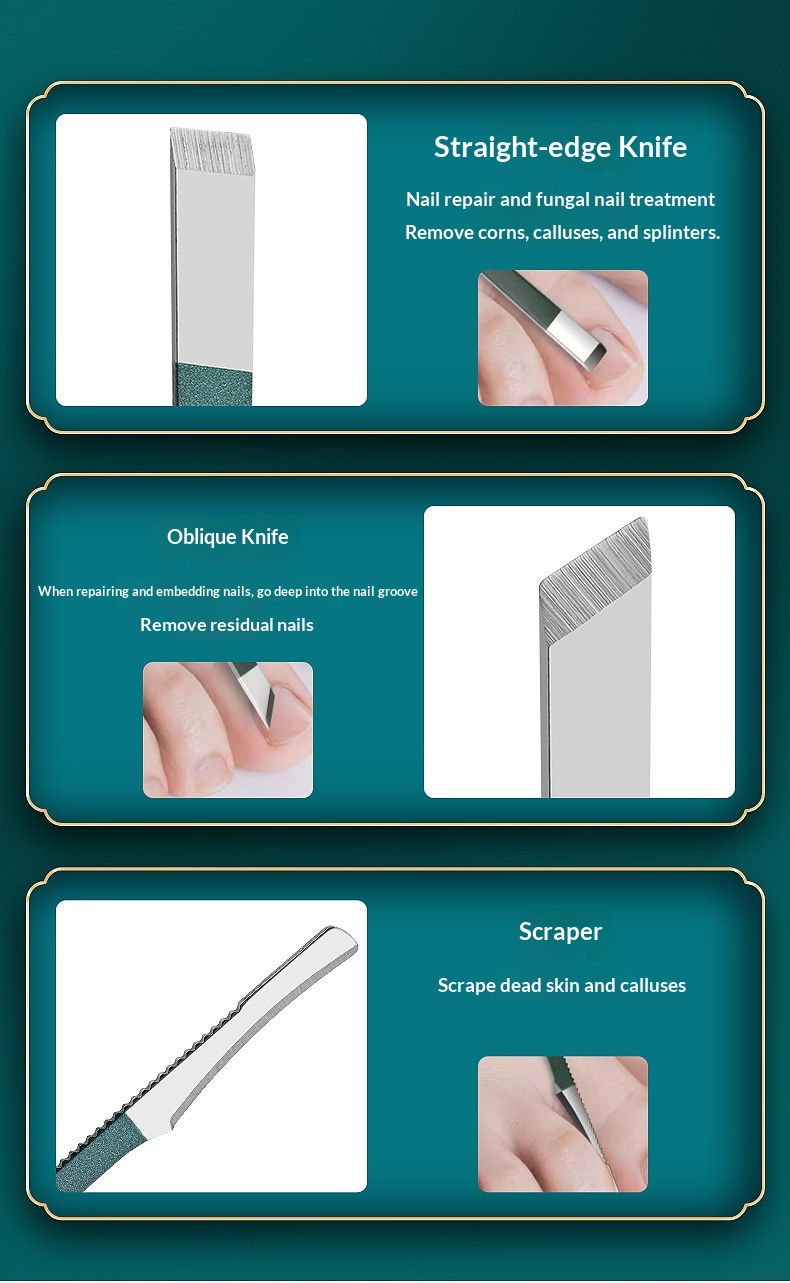 Straight-edge Knife

Nail repair and fungal nail treatment

Remove corns, calluses, and splinters.

Oblique Knife

When repairing and embedding nails, go deep into the nail groove

Remove residual nails

Scraper

Scrape dead skin and calluses