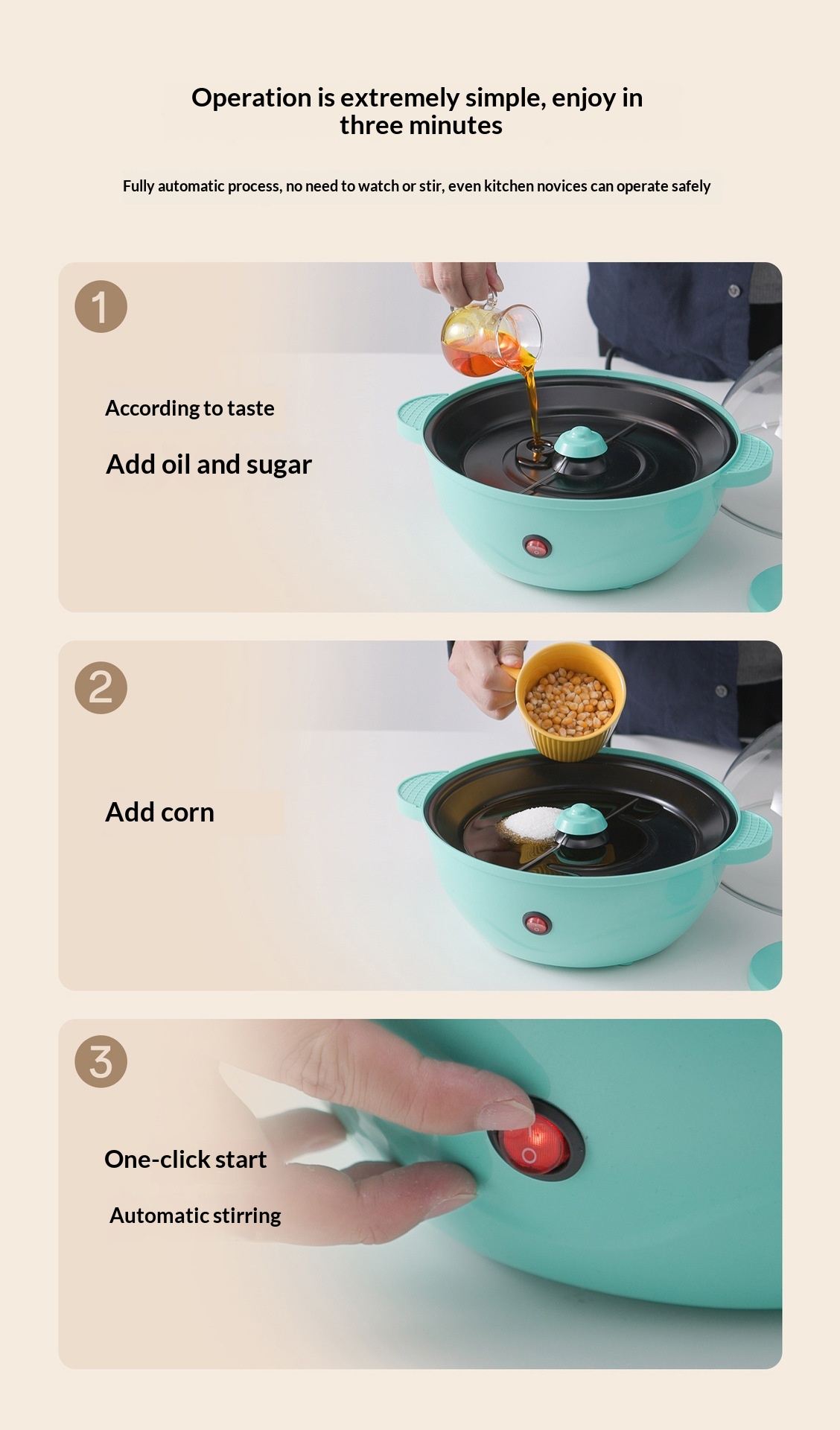 Operation is extremely simple, enjoy in three minutes

Fully automatic process, no need to watch or stir, even kitchen novices can operate safely

1

According to taste

Add oil and sugar

2

Add corn

3

One-click start

Automatic stirring