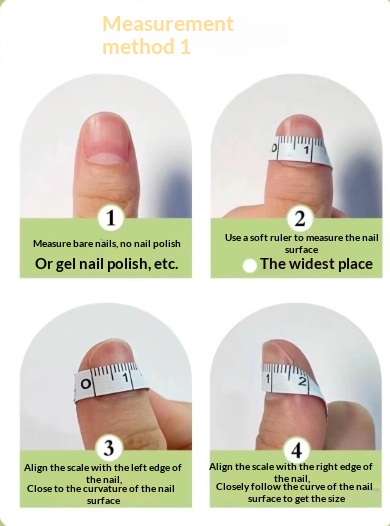 Measurement method 1

1

Measure bare nails, no nail polish

Or gel nail polish, etc.

0 1

2

Use a soft ruler to measure the nail surface

The widest place

0 1

3

Align the scale with the left edge of the nail,

Close to the curvature of the nail surface

1 2

4

Align the scale with the right edge of the nail,

Closely follow the curve of the nail surface to get the size