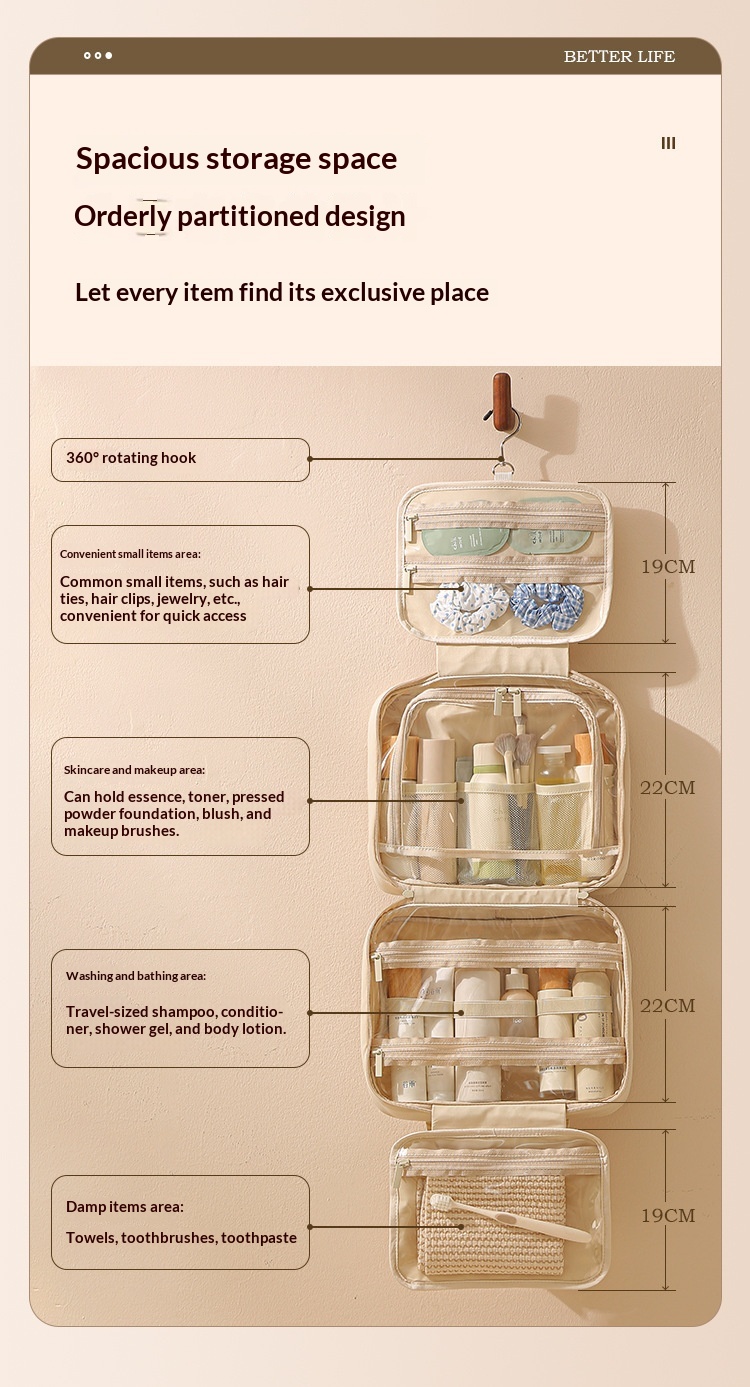 BETTER LIFE

Spacious storage space

Orderly partitioned design

Let every item find its exclusive place

360° rotating hook

Convenient small items area:

Common small items, such as hair ties, hair clips, jewelry, etc., convenient for quick access

19CM

Skincare and makeup area:

Can hold essence, toner, pressed powder foundation, blush, and makeup brushes.

22CM

Washing and bathing area:

Travel-sized shampoo, conditioner, shower gel, and body lotion.

22CM

Damp items area:

Towels, toothbrushes, toothpaste

19CM