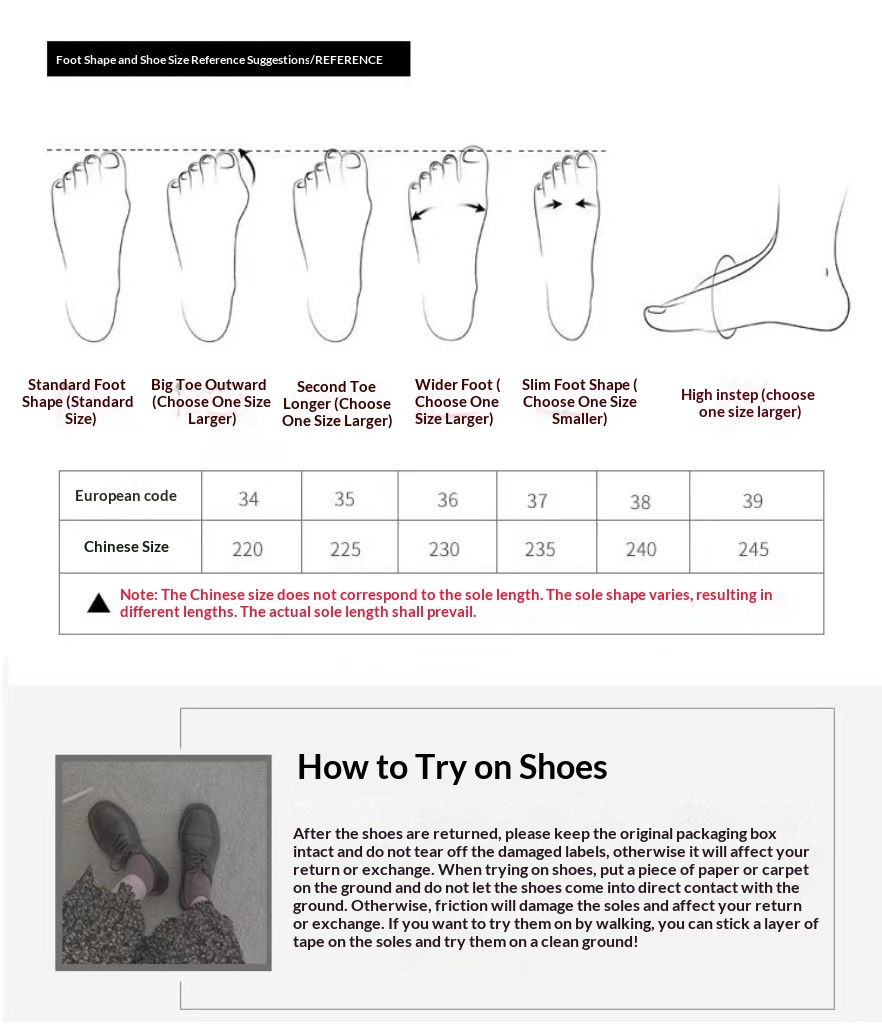 Foot Shape and Shoe Size Reference Suggestions/REFERENCE

Standard Foot Shape (Standard Size)

Big Toe Outward (Choose One Size Larger)

Second Toe Longer (Choose One Size Larger)

Wider Foot ( Choose One Size Larger)

Slim Foot Shape ( Choose One Size Smaller)

High instep (choose one size larger)

| European code | 34 | 35 | 36 | 37 | 38 | 39 |
|---|---|---|---|---|---|---|
| Chinese Size | 220 | 225 | 230 | 235 | 240 | 245 |

Note: The Chinese size does not correspond to the sole length. The sole shape varies, resulting in different lengths. The actual sole length shall prevail.

How to Try on Shoes

After the shoes are returned, please keep the original packaging box intact and do not tear off the damaged labels, otherwise it will affect your return or exchange. When trying on shoes, put a piece of paper or carpet on the ground and do not let the shoes come into direct contact with the ground. Otherwise, friction will damage the soles and affect your return or exchange. If you want to try them on by walking, you can stick a layer of tape on the soles and try them on a clean ground!