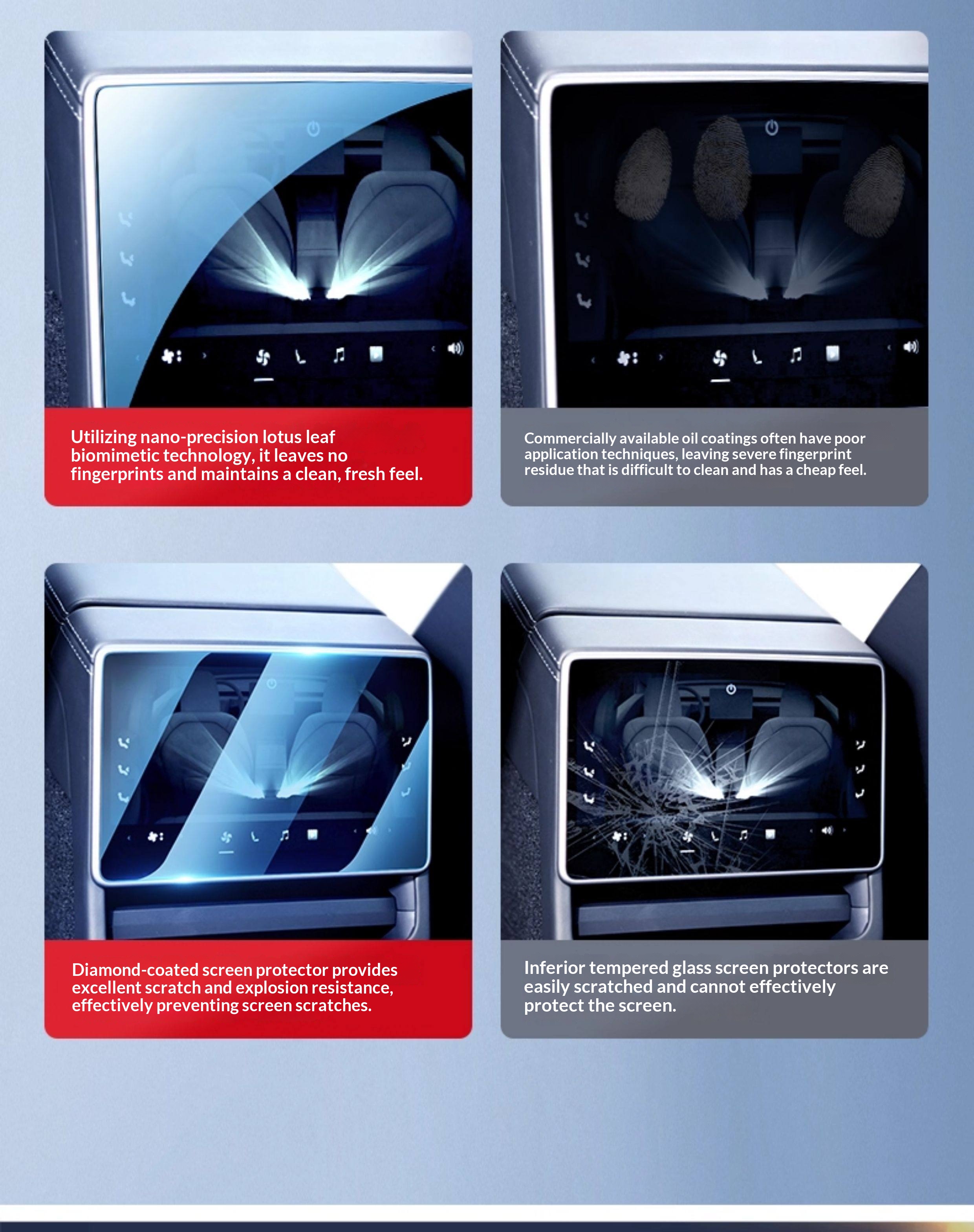 Utilizing nano-precision lotus leaf biomimetic technology, it leaves no fingerprints and maintains a clean, fresh feel.

Commercially available oil coatings often have poor application techniques, leaving severe fingerprint residue that is difficult to clean and has a cheap feel.

Diamond-coated screen protector provides excellent scratch and explosion resistance, effectively preventing screen scratches.

Inferior tempered glass screen protectors are easily scratched and cannot effectively protect the screen.