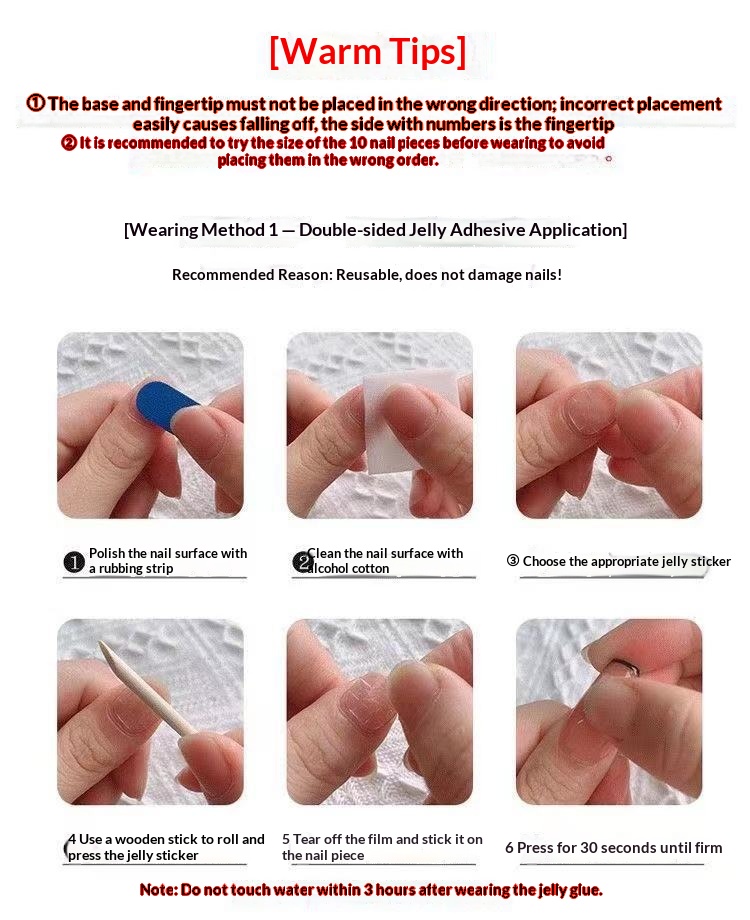 [Warm Tips]

① The base and fingertip must not be placed in the wrong direction; incorrect placement easily causes falling off, the side with numbers is the fingertip
② It is recommended to try the size of the 10 nail pieces before wearing to avoid placing them in the wrong order.

[Wearing Method 1 — Double-sided Jelly Adhesive Application]

Recommended Reason: Reusable, does not damage nails!

❶ Polish the nail surface with a rubbing strip

❷ Clean the nail surface with alcohol cotton

③ Choose the appropriate jelly sticker

4 Use a wooden stick to roll and press the jelly sticker

5 Tear off the film and stick it on the nail piece

6 Press for 30 seconds until firm

Note: Do not touch water within 3 hours after wearing the jelly glue.