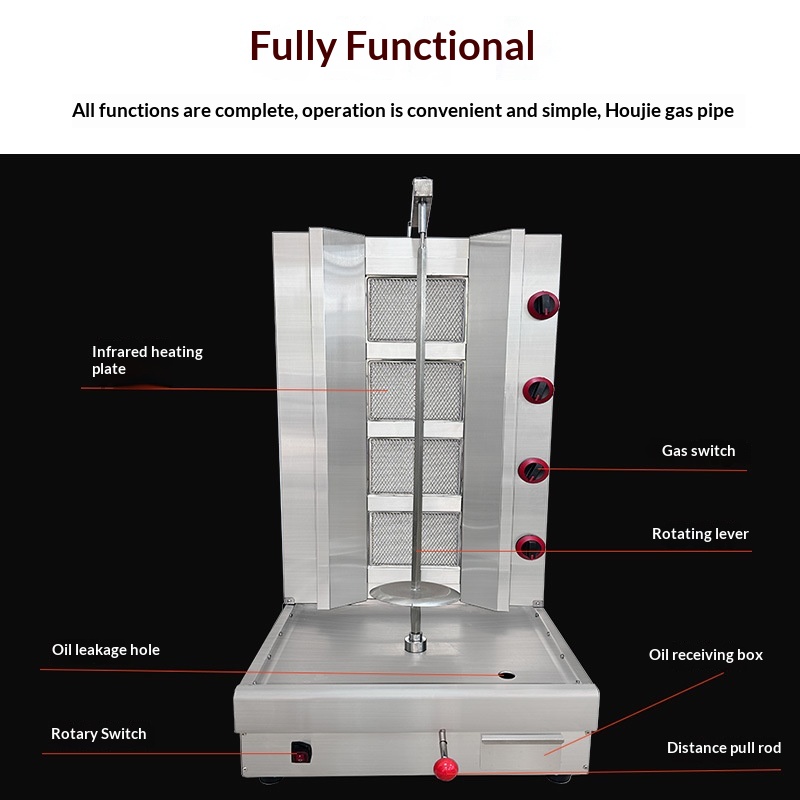 Fully Functional

All functions are complete, operation is convenient and simple, Houjie gas pipe

Infrared heating plate

Gas switch

Rotating lever

Oil leakage hole

Oil receiving box

Rotary Switch

Distance pull rod