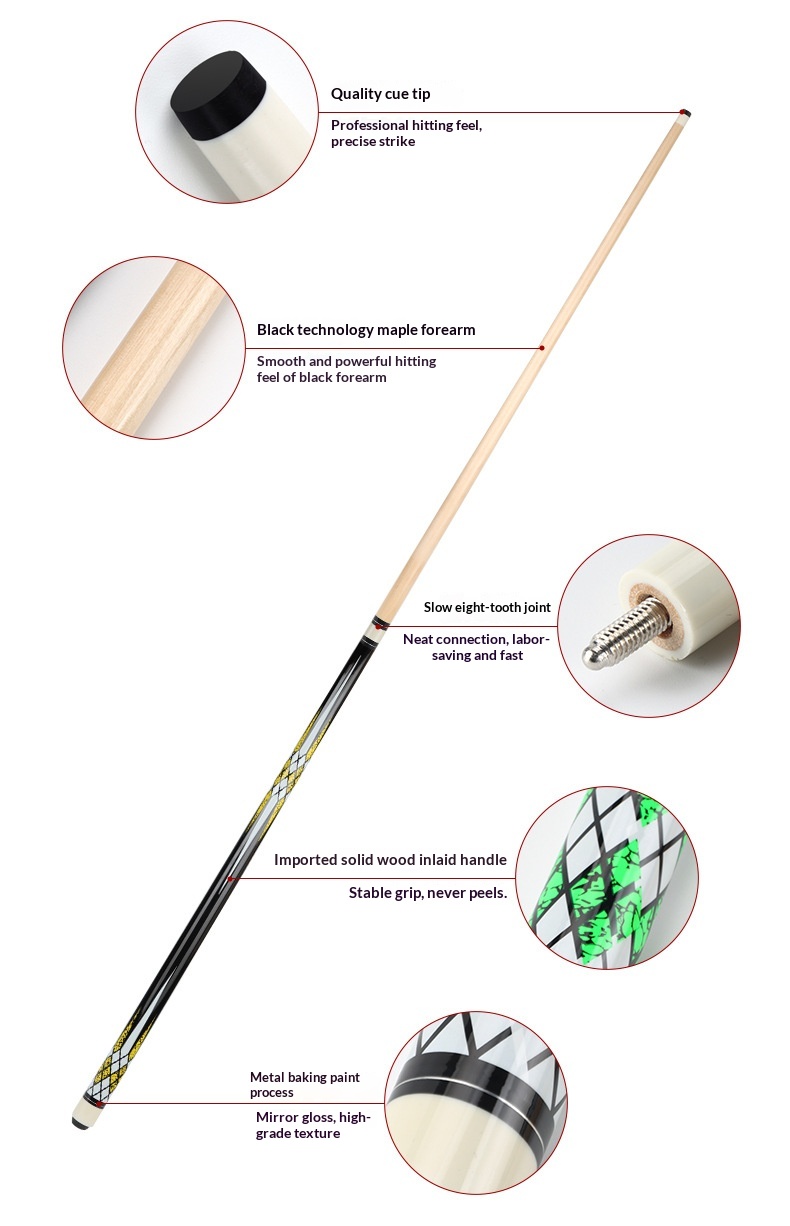 Quality cue tip

Professional hitting feel, precise strike

Black technology maple forearm

Smooth and powerful hitting feel of black forearm

Slow eight-tooth joint

Neat connection, labor-saving and fast

Imported solid wood inlaid handle

Stable grip, never peels.

Metal baking paint process

Mirror gloss, high-grade texture