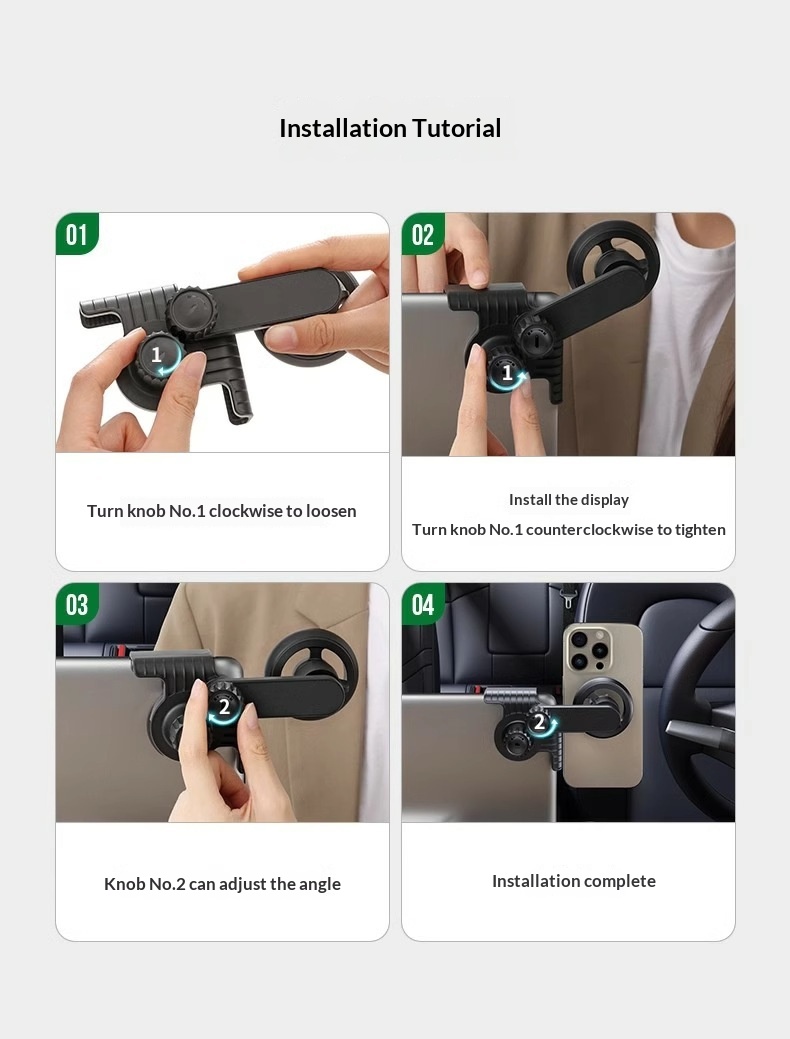 Installation Tutorial

01

1

Turn knob No.1 clockwise to loosen

02

1

Install the display

Turn knob No.1 counterclockwise to tighten

03

2

Knob No.2 can adjust the angle

04

2

Installation complete