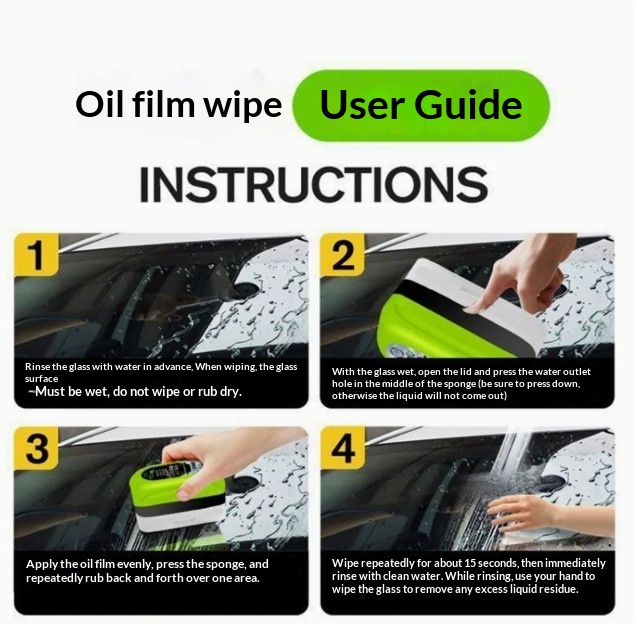 Oil film wipe User Guide

INSTRUCTIONS

1

Rinse the glass with water in advance, When wiping, the glass surface

-Must be wet, do not wipe or rub dry.

2

With the glass wet, open the lid and press the water outlet hole in the middle of the sponge (be sure to press down, otherwise the liquid will not come out)

3

Apply the oil film evenly, press the sponge, and repeatedly rub back and forth over one area.

4

Wipe repeatedly for about 15 seconds, then immediately rinse with clean water. While rinsing, use your hand to wipe the glass to remove any excess liquid residue.