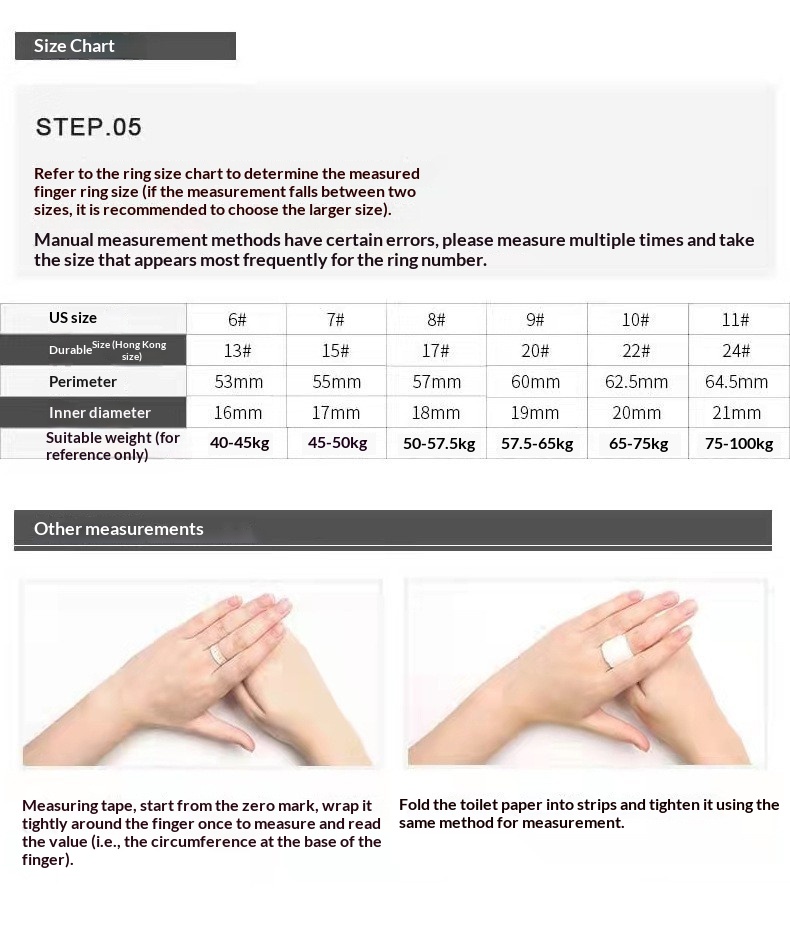 Size Chart

STEP.05

Refer to the ring size chart to determine the measured finger ring size (if the measurement falls between two sizes, it is recommended to choose the larger size).

Manual measurement methods have certain errors, please measure multiple times and take the size that appears most frequently for the ring number.

| US size | 6# | 7# | 8# | 9# | 10# | 11# |
|---|---|---|---|---|---|---|
| Durable Size (Hong Kong size) | 13# | 15# | 17# | 20# | 22# | 24# |
| Perimeter | 53mm | 55mm | 57mm | 60mm | 62.5mm | 64.5mm |
| Inner diameter | 16mm | 17mm | 18mm | 19mm | 20mm | 21mm |
| Suitable weight (for reference only) | 40-45kg | 45-50kg | 50-57.5kg | 57.5-65kg | 65-75kg | 75-100kg |

Other measurements

Measuring tape, start from the zero mark, wrap it tightly around the finger once to measure and read the value (i.e., the circumference at the base of the finger).

Fold the toilet paper into strips and tighten it using the same method for measurement.